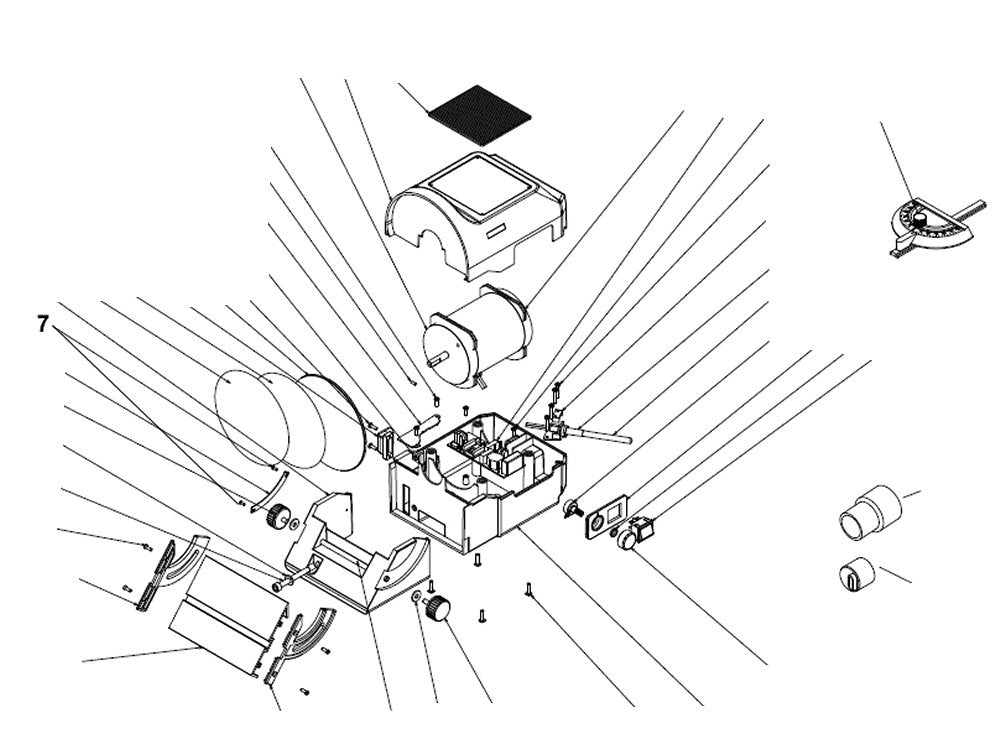 7