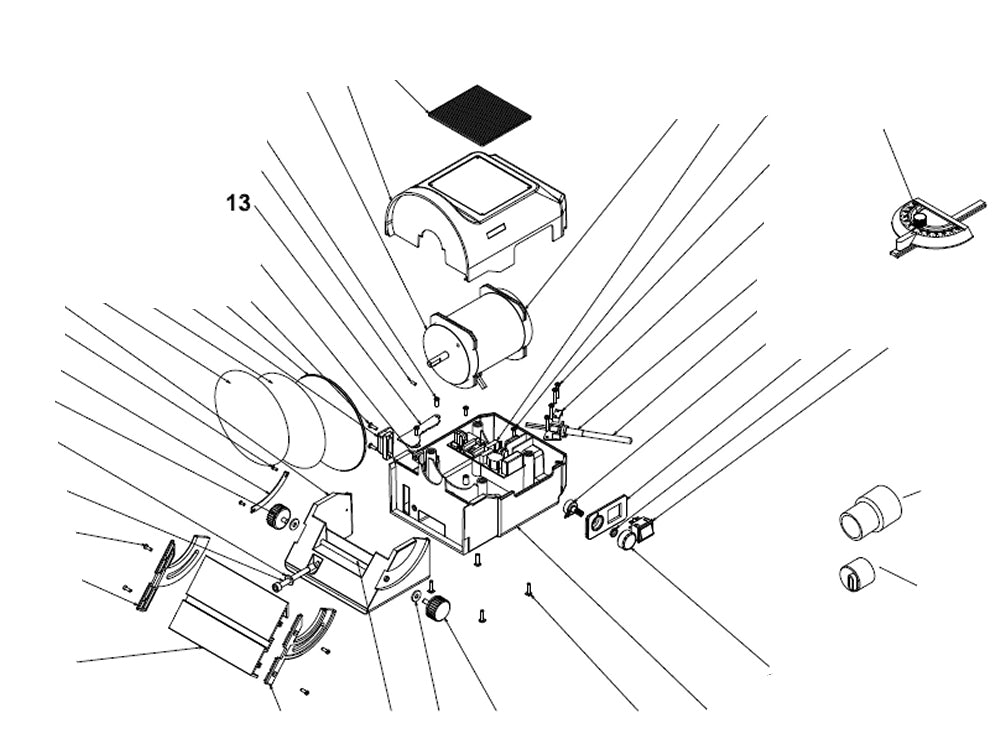 13