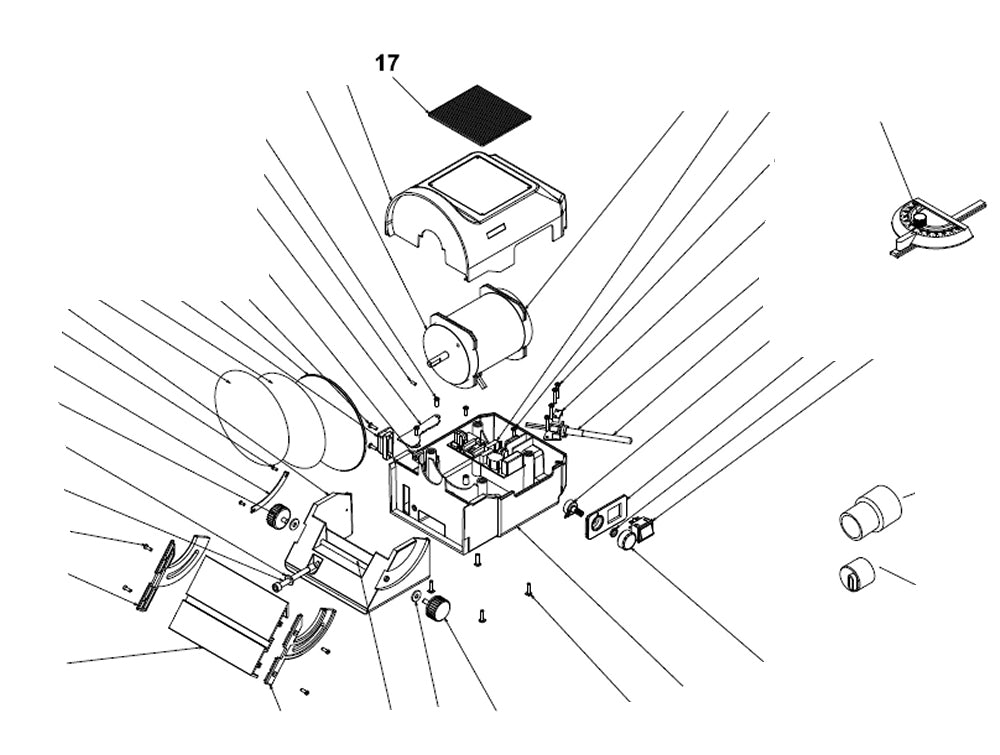 17