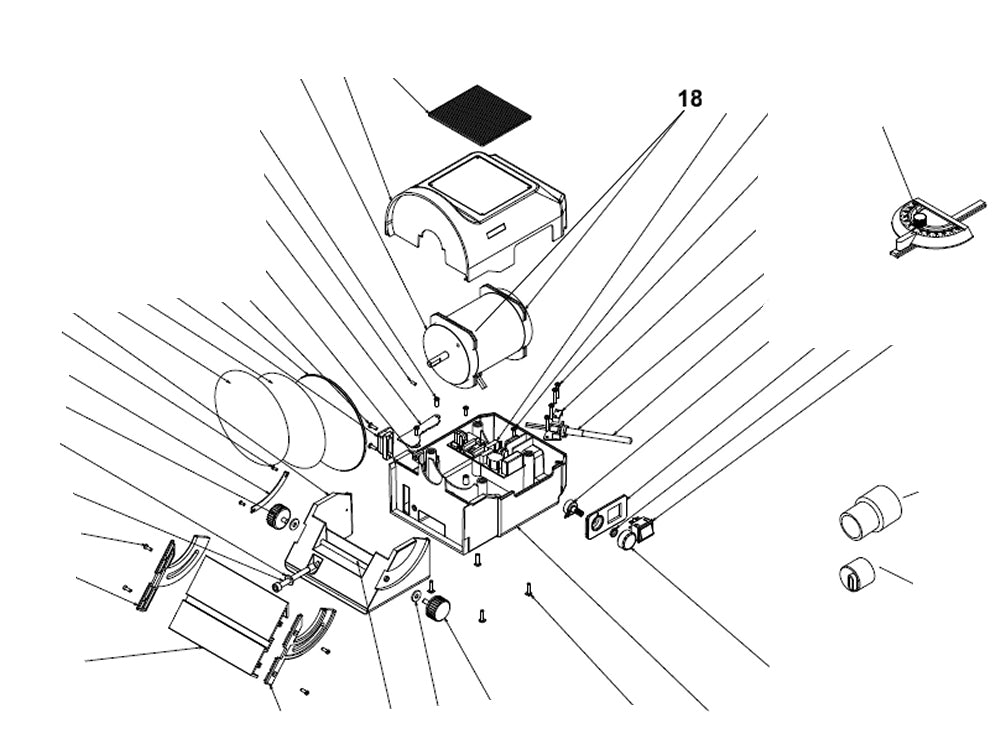 18