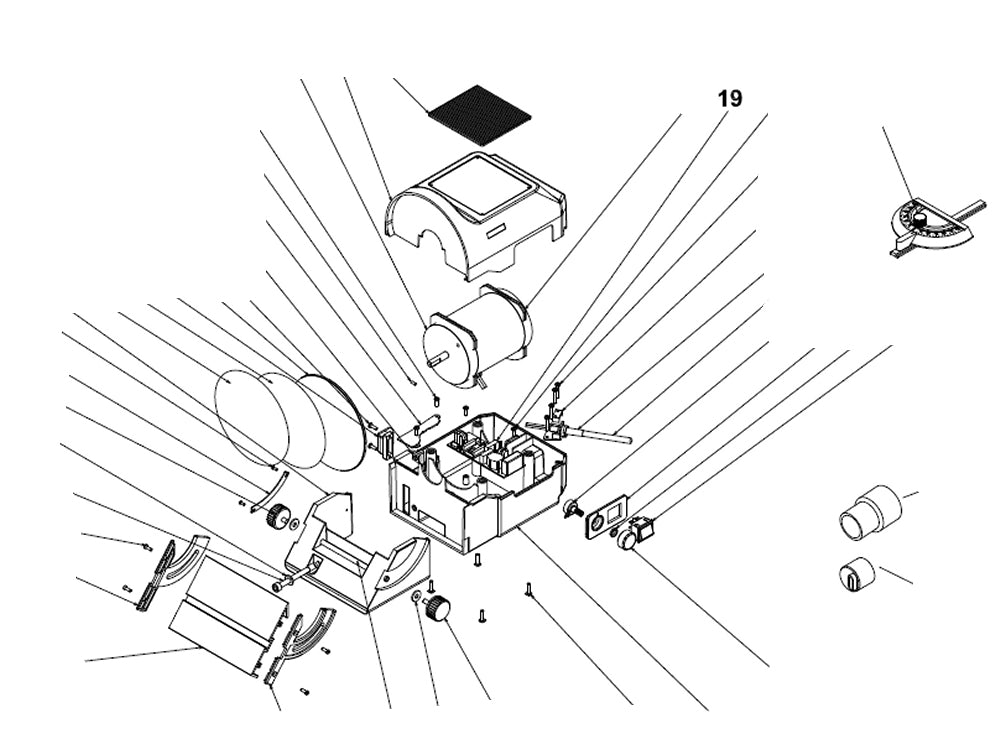 19