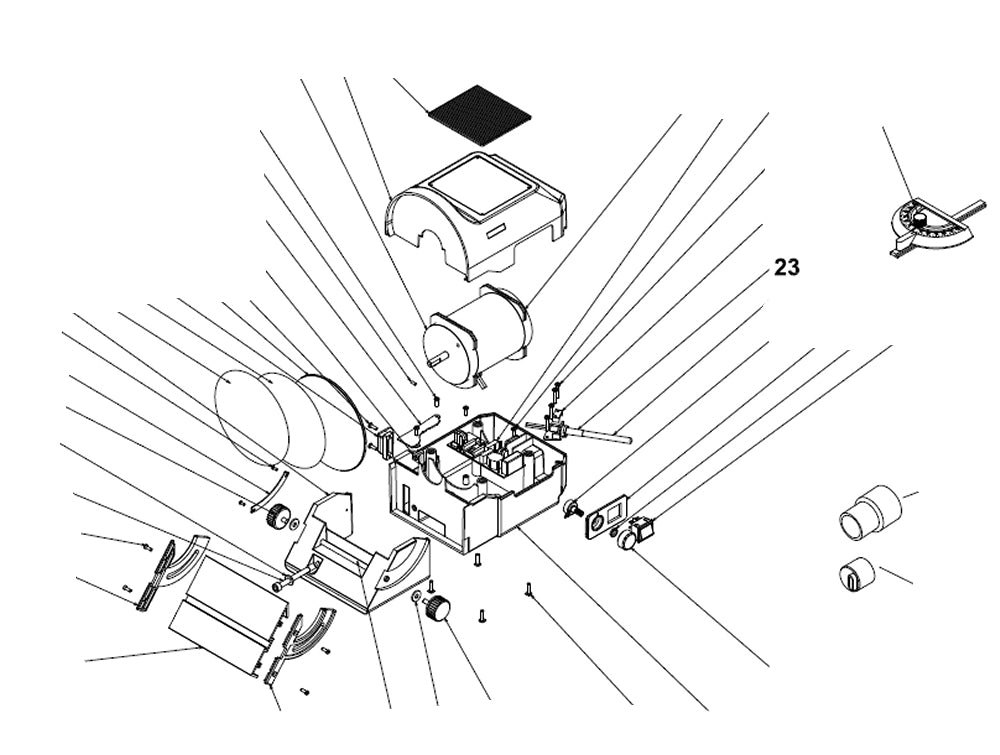 23