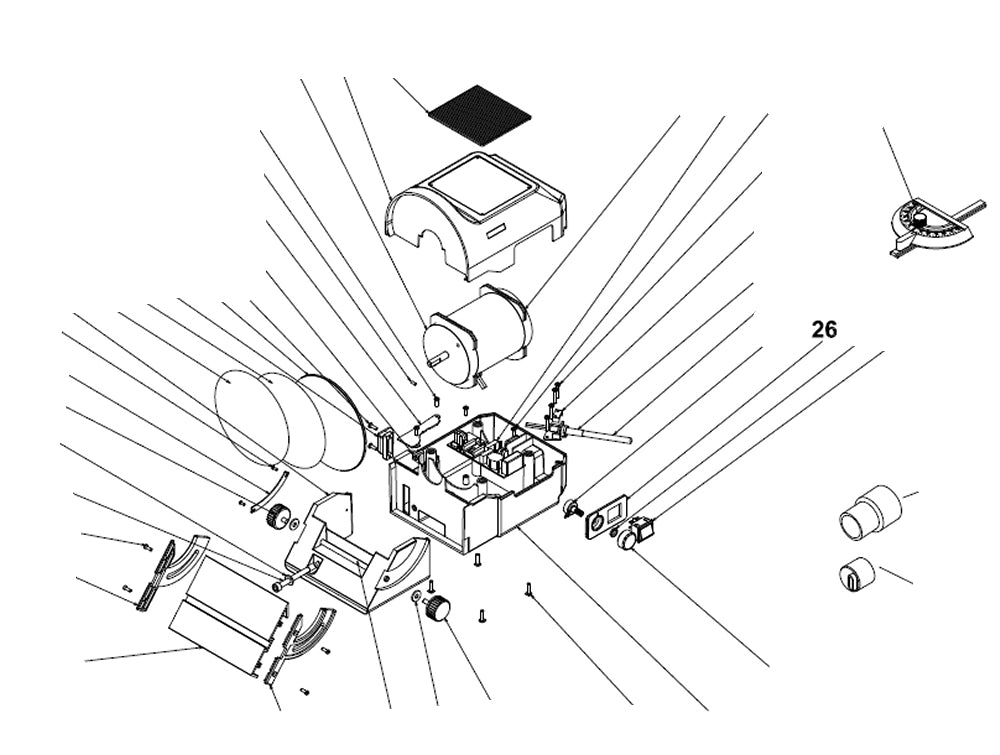 26