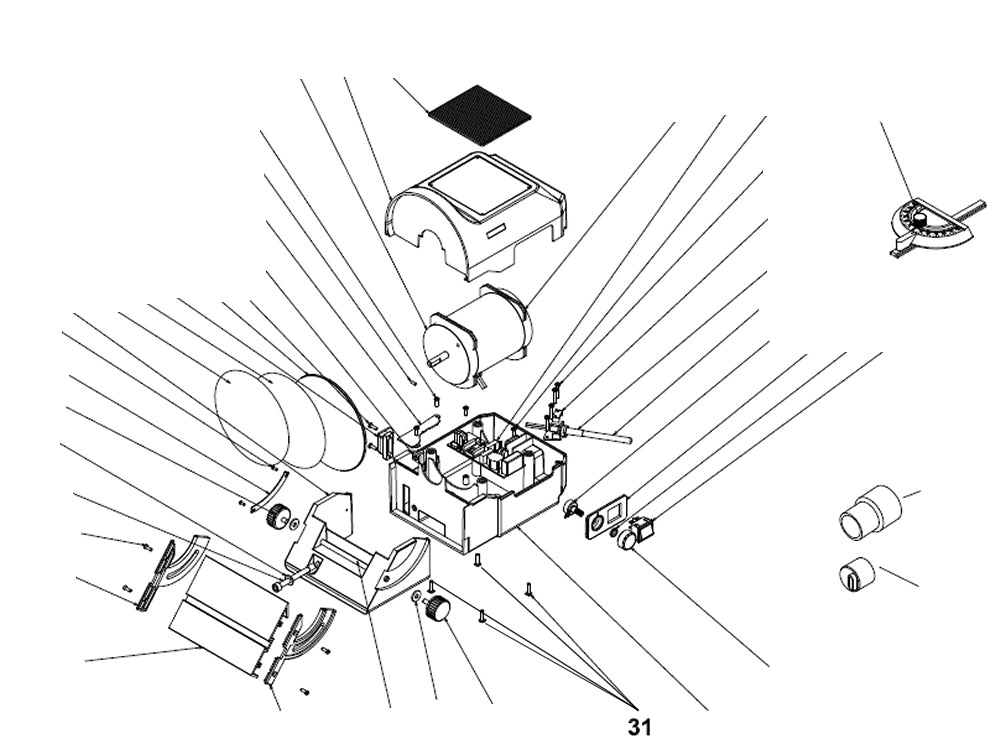 31