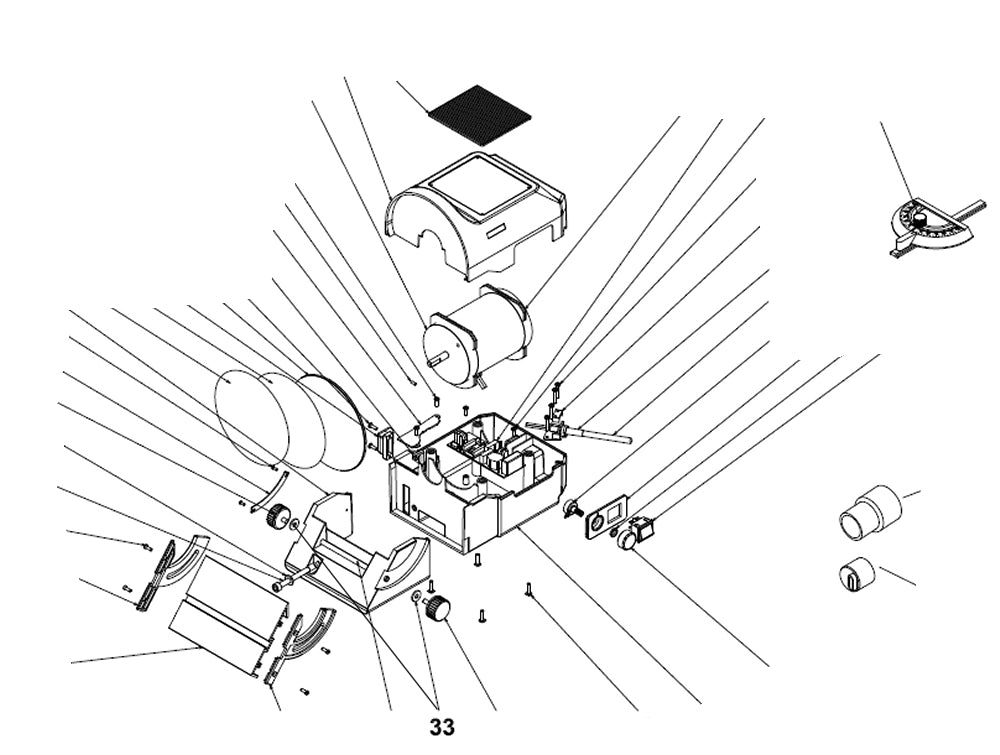 33