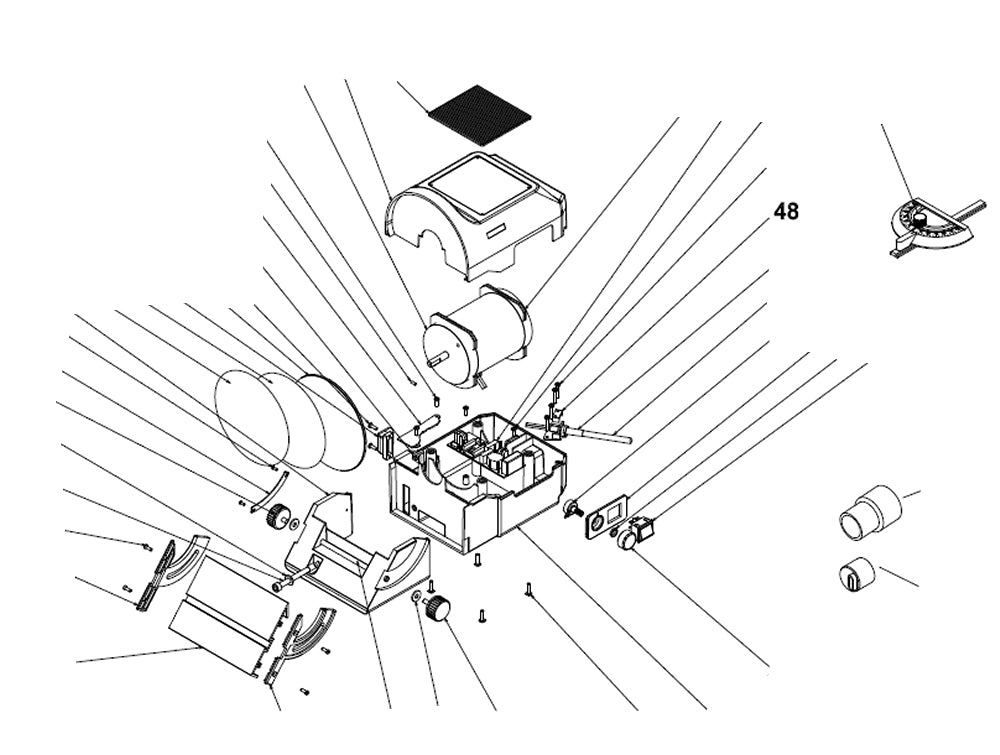 48