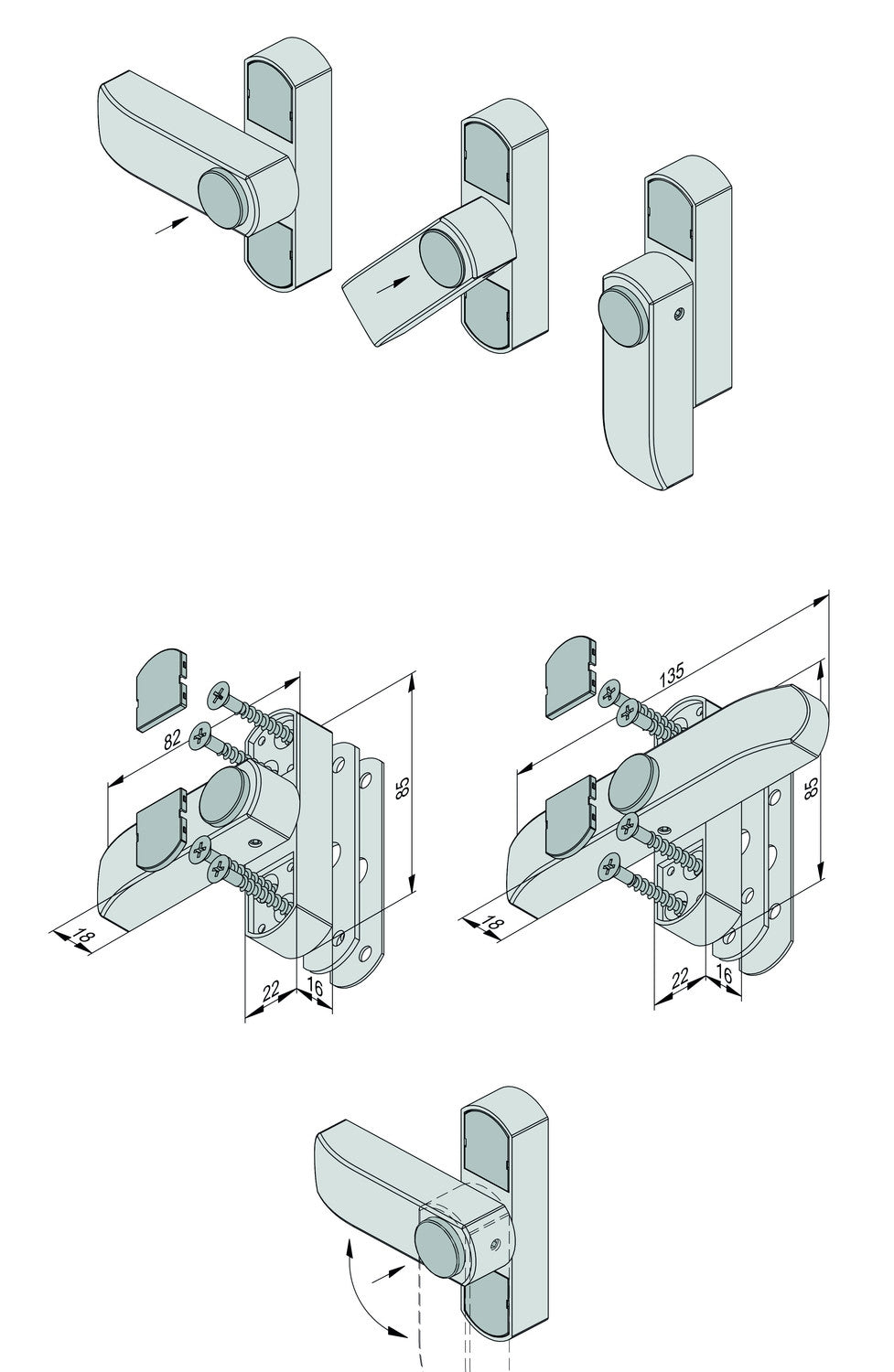 82
85
18
22
16
135
85
18
22
16