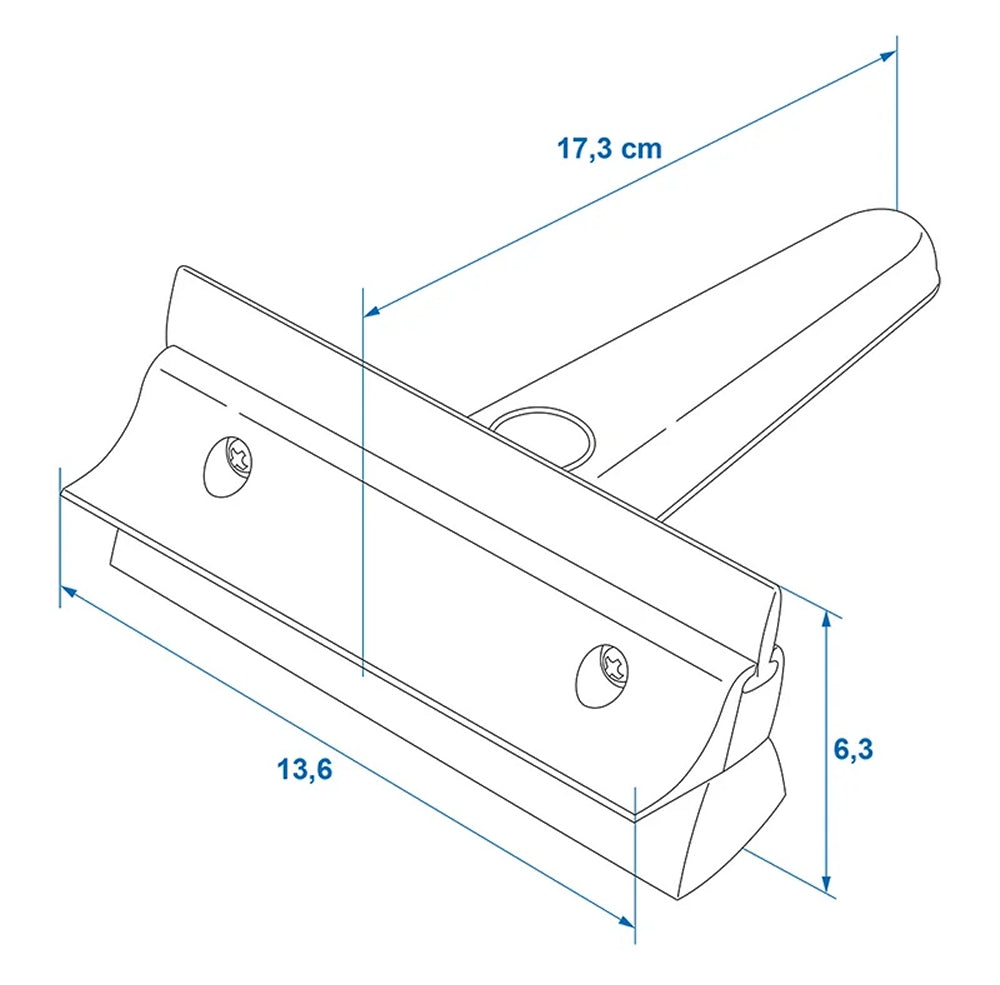 17,3 cm

13,6

6,3