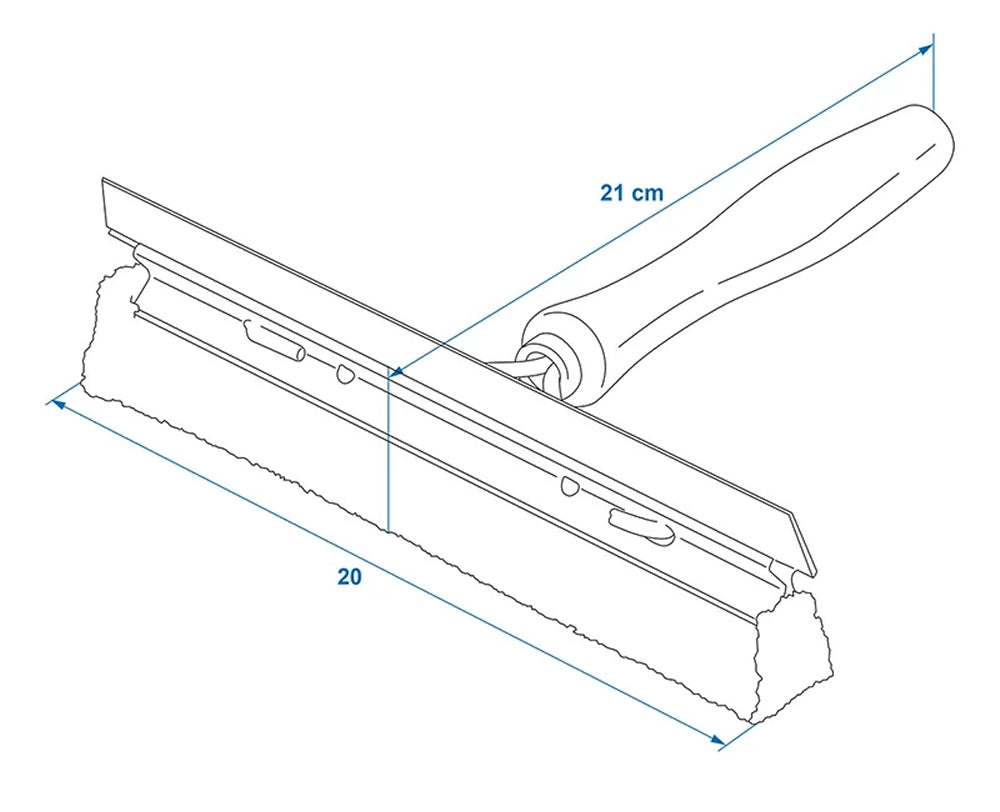 21 cm

20