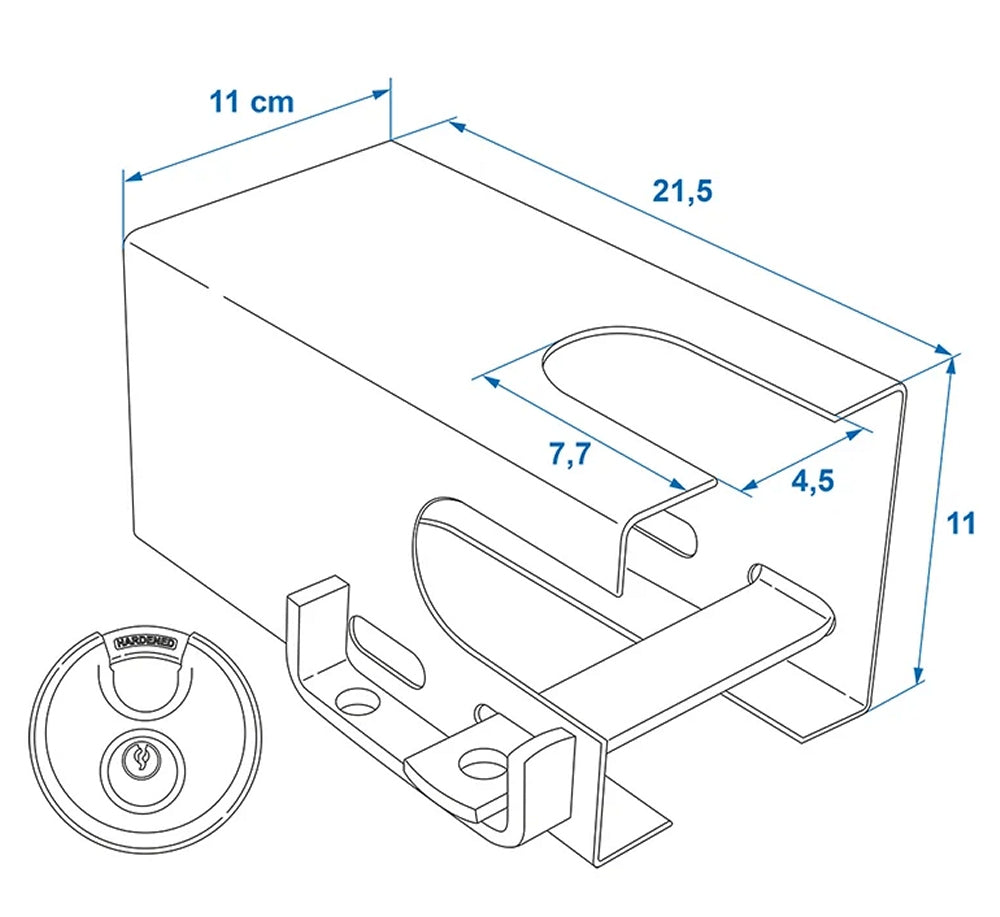 11 cm

21,5

7,7

4,5

11

HARDENED