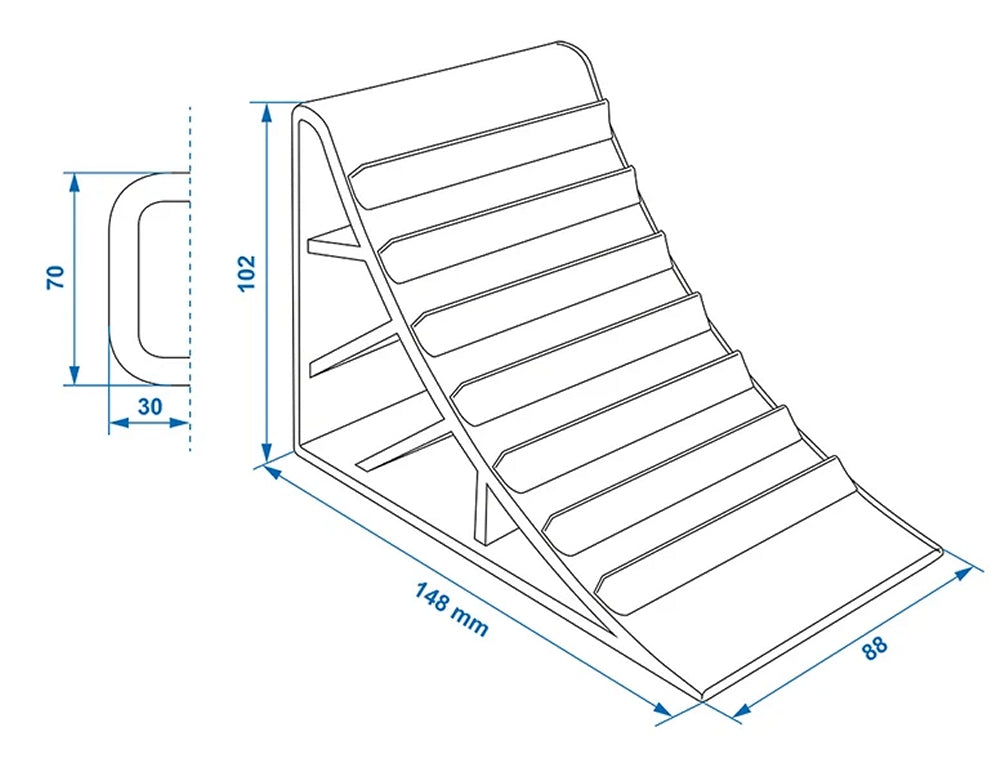 70
30
102
148 mm
88