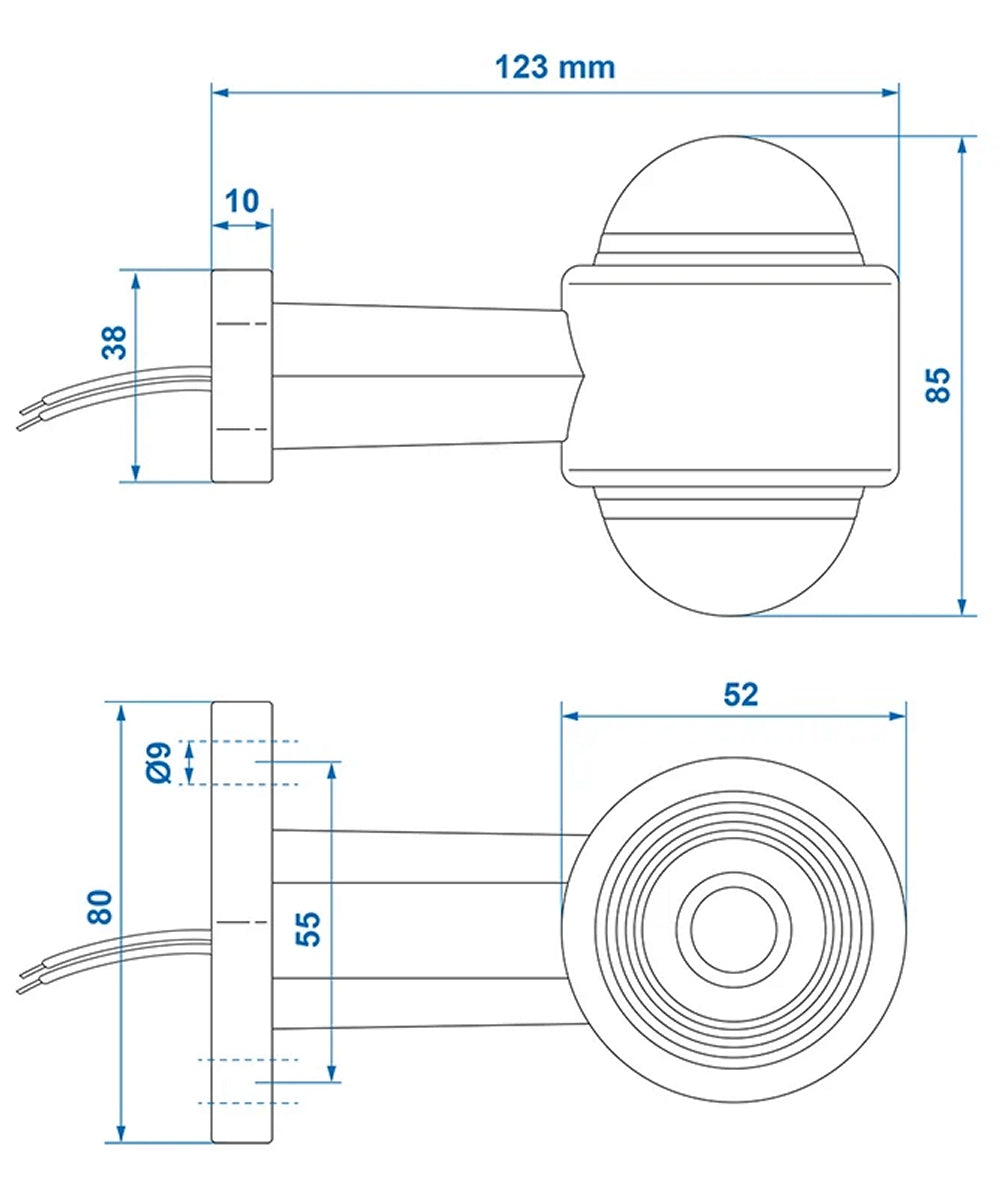 123 mm

10

38

85

52

Ø9

80

55