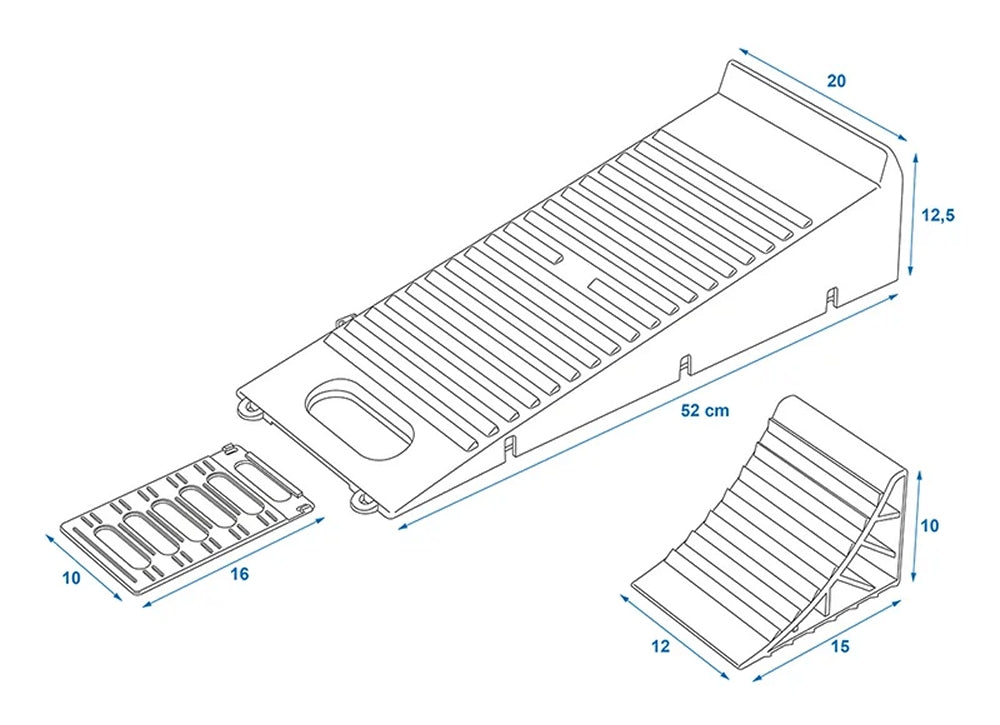 20

12,5

52 cm

10

16

10

12

15