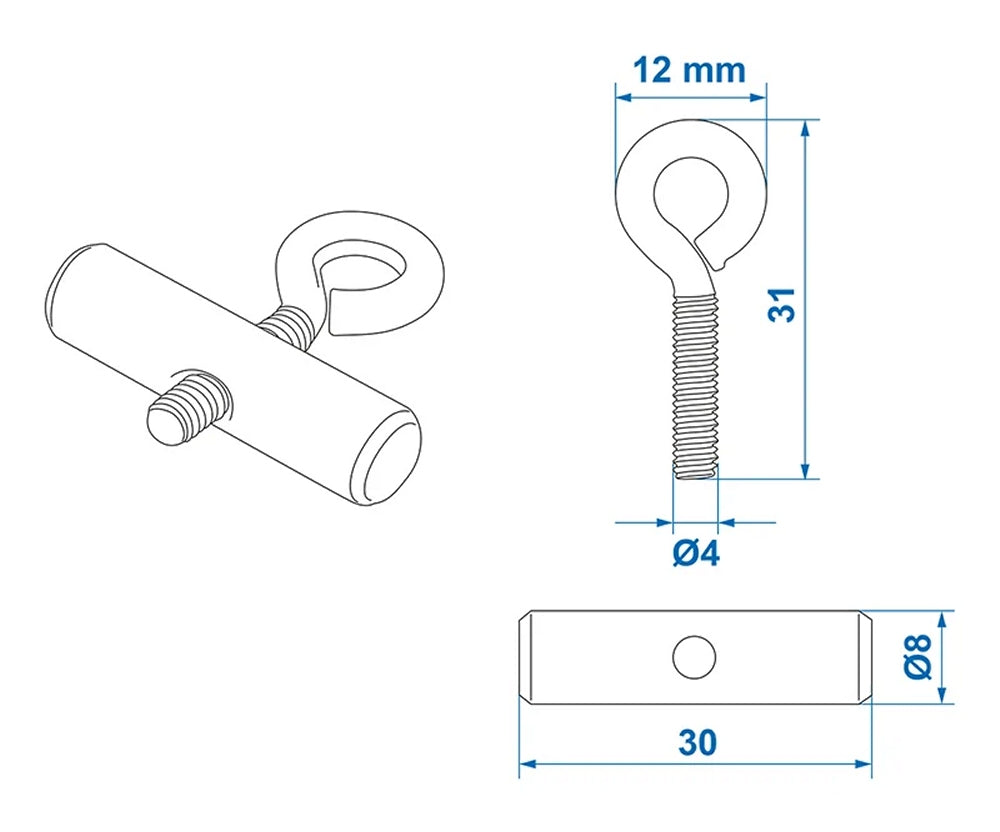 12 mm

31

Ø4

Ø8

30