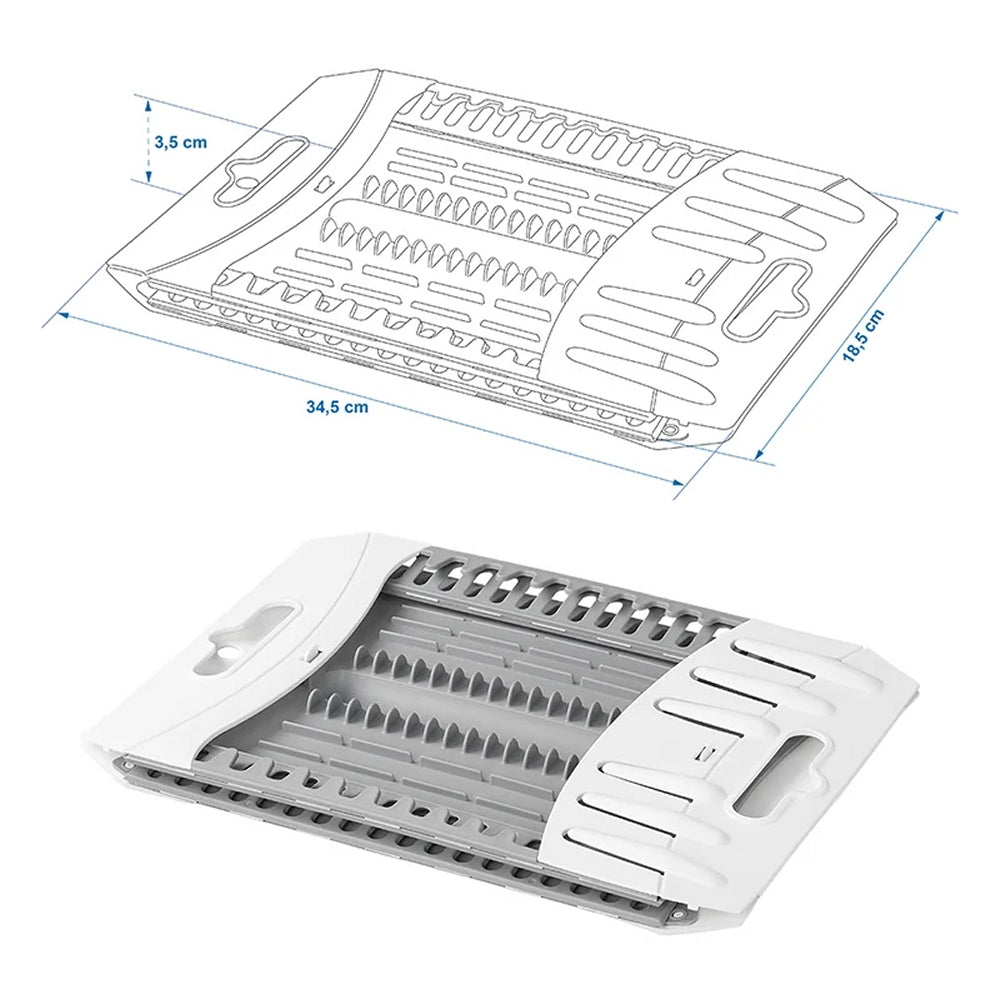 3,5 cm

34,5 cm

18,5 cm