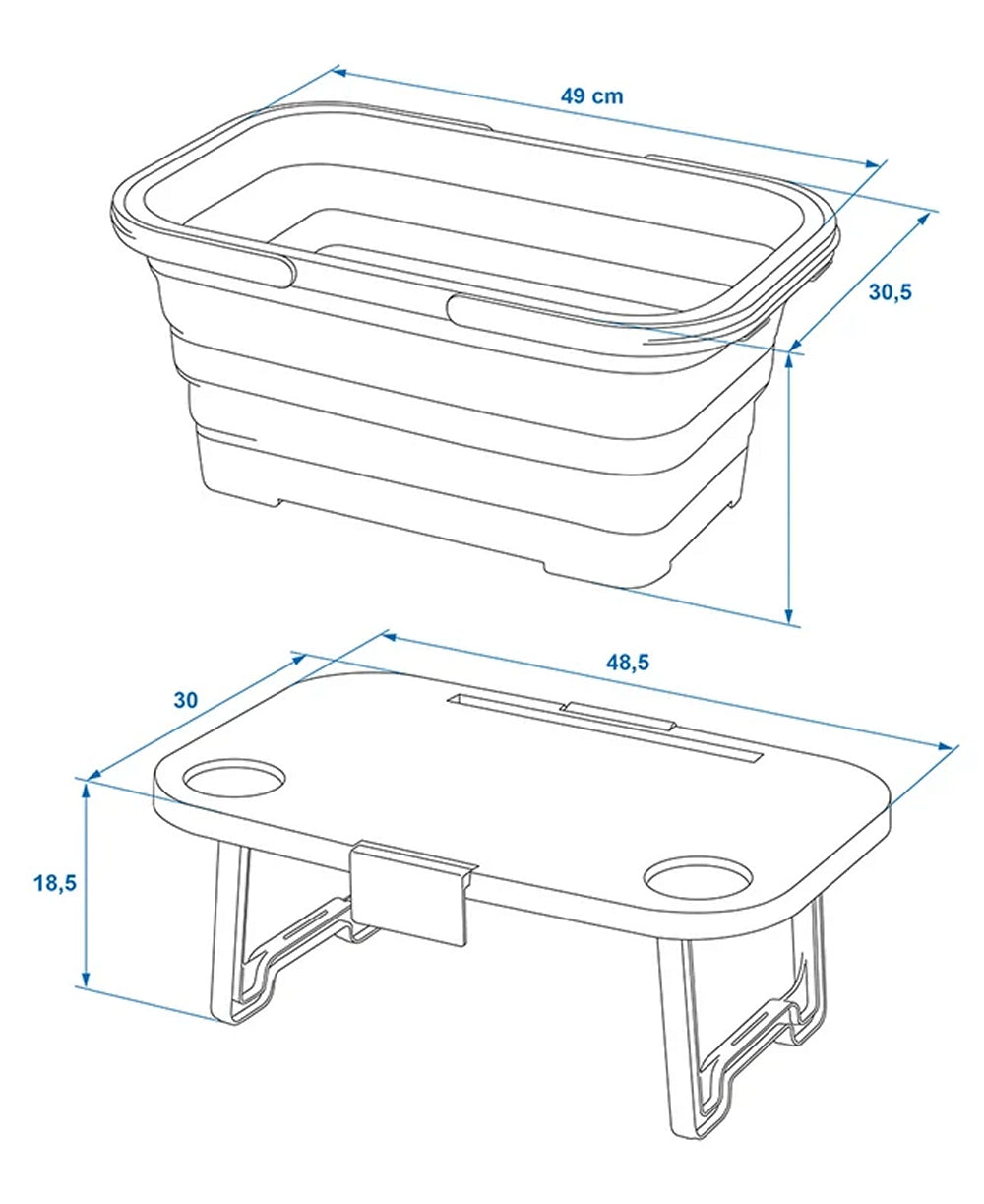 49 cm

30,5

48,5

30

18,5