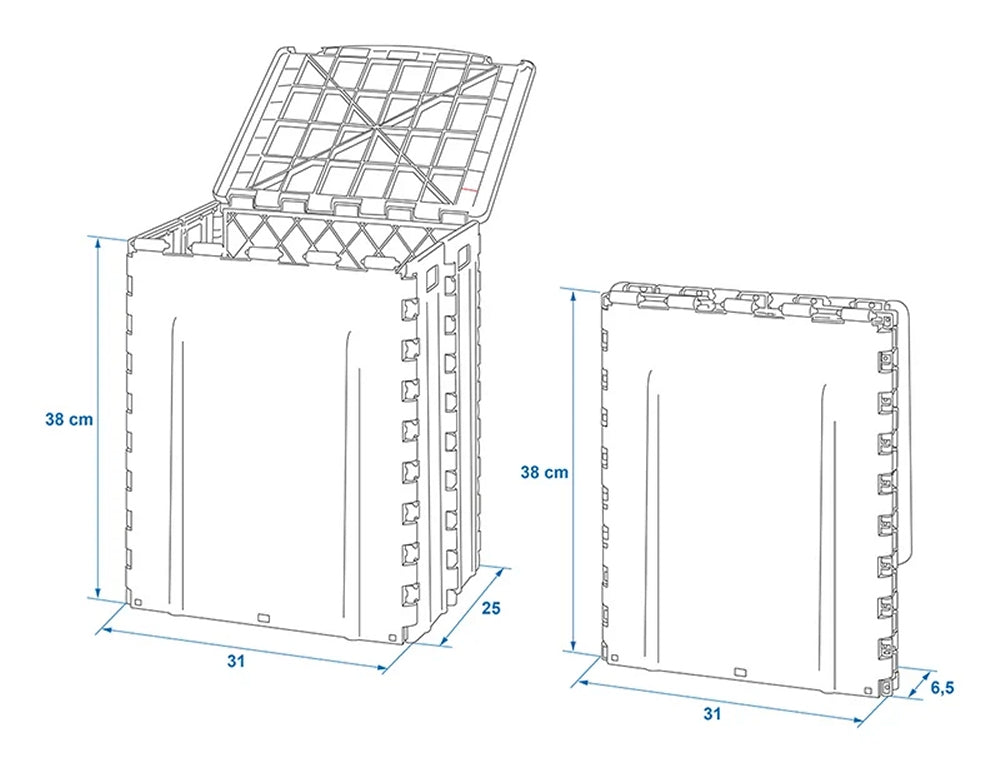 38 cm
31
25
38 cm
31
6,5