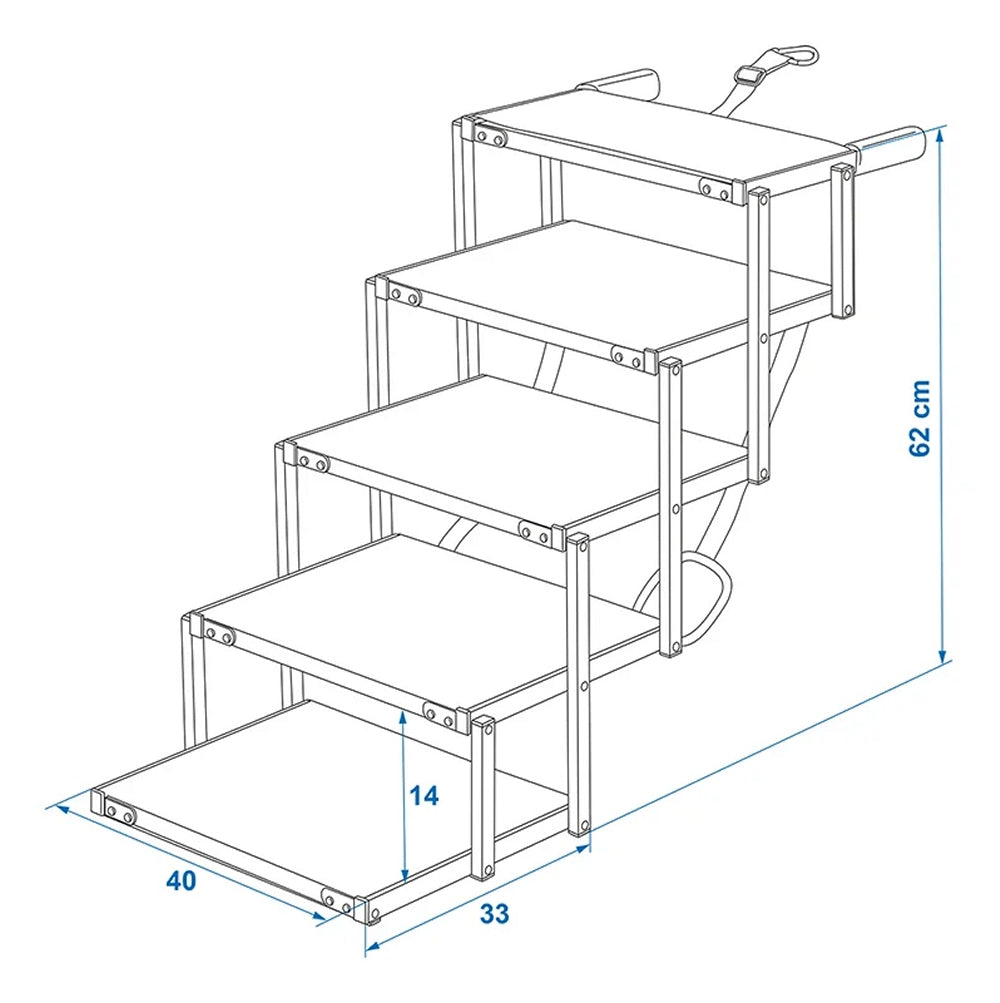 62 cm

14

40

33