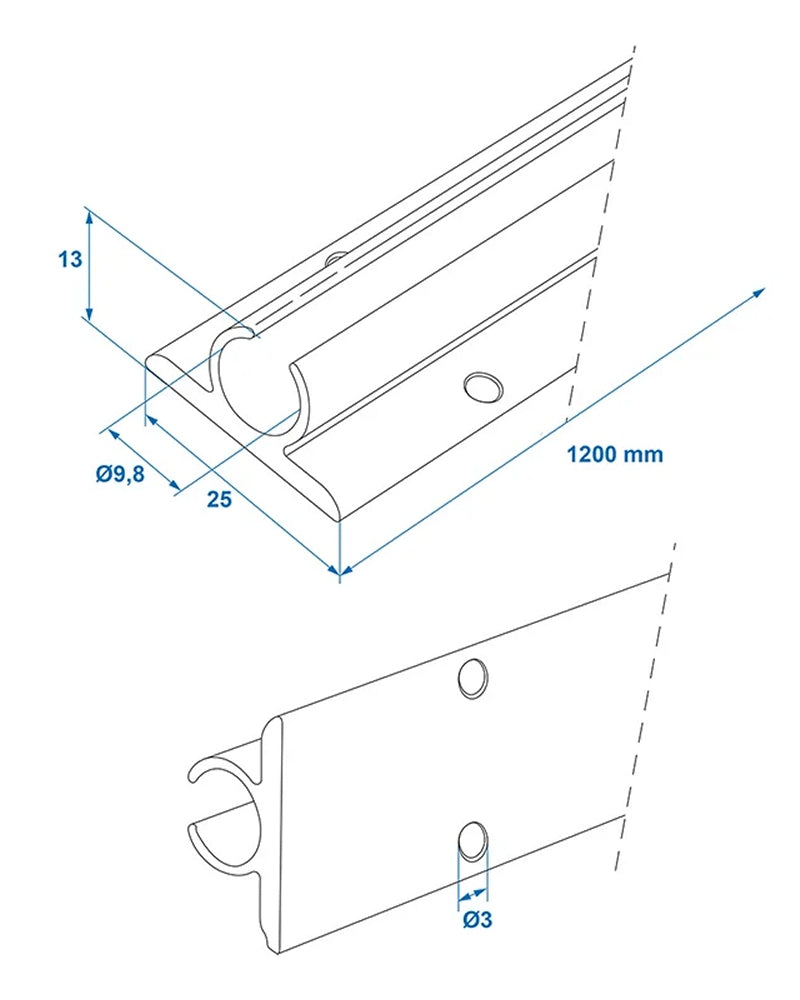 13

Ø9,8

25

1200 mm

Ø3