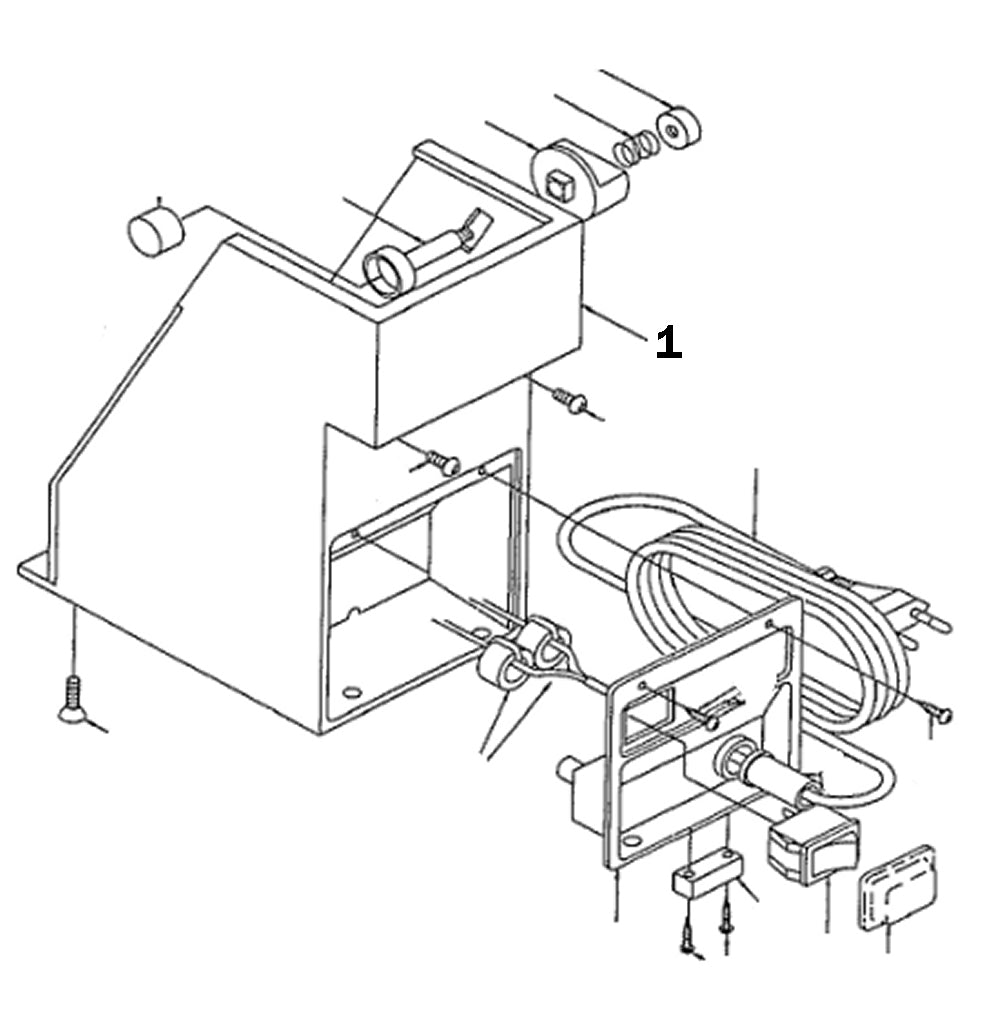 1