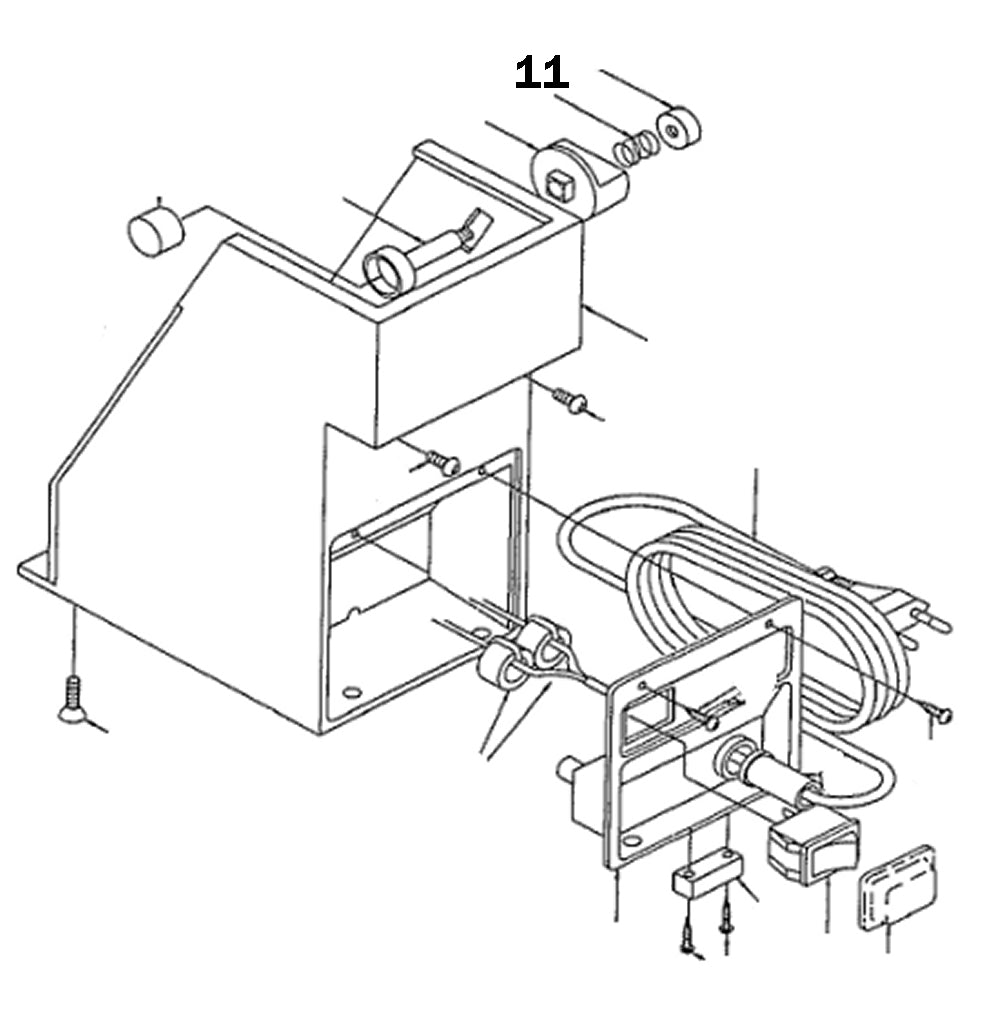 11