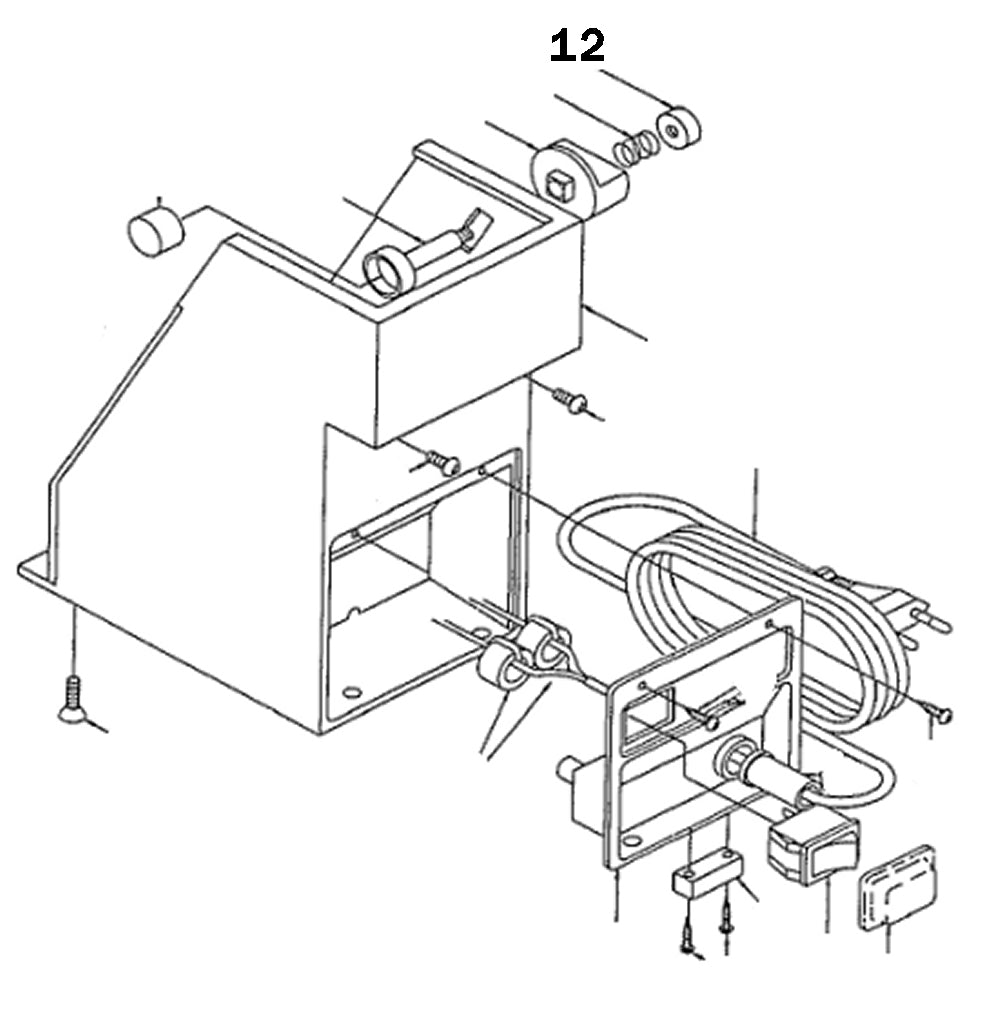 12