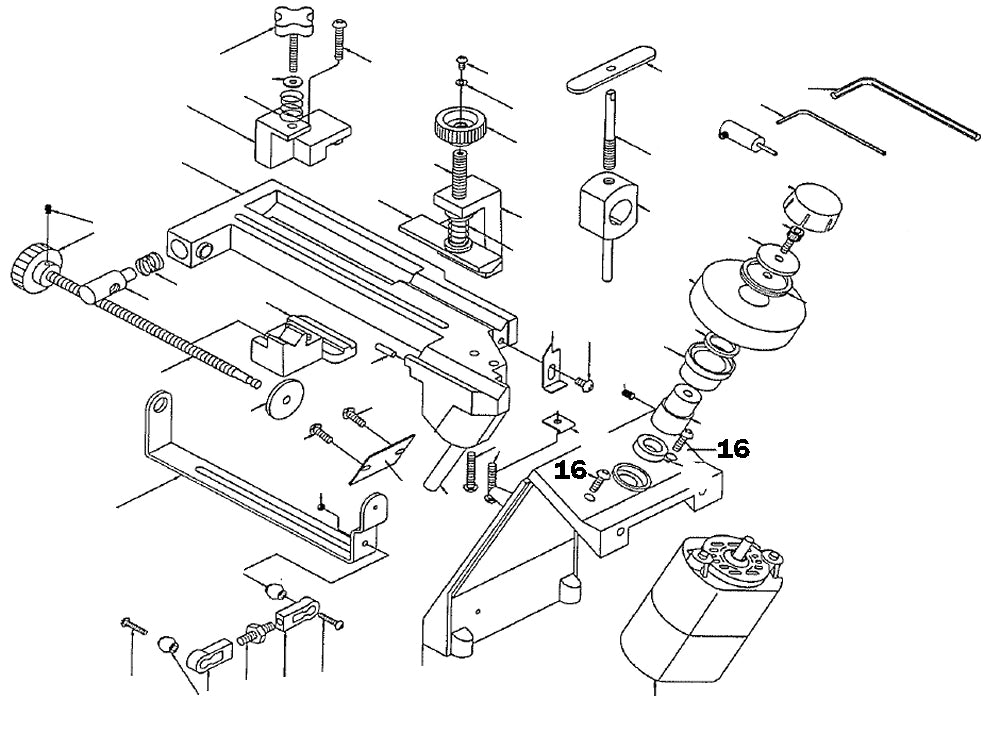 16

16