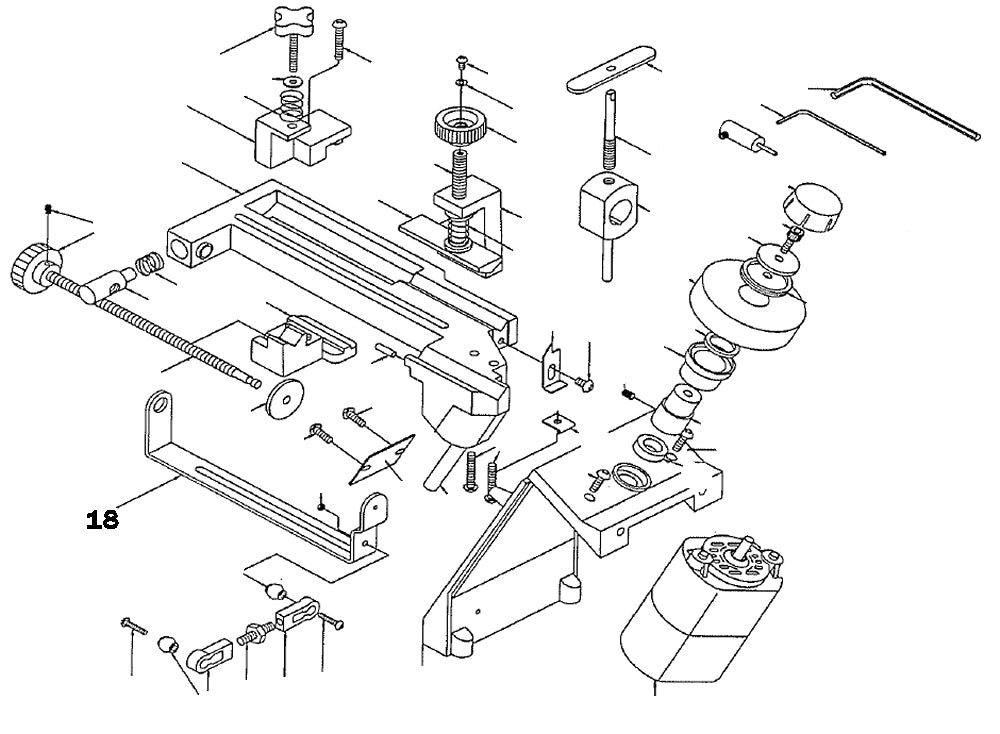 18