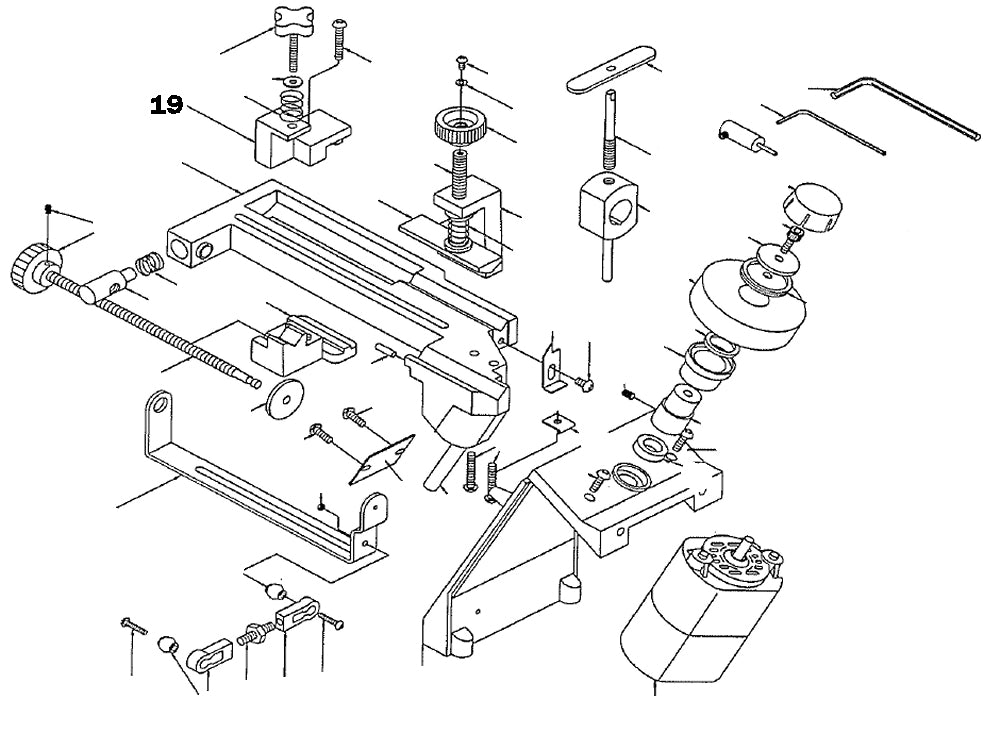 19