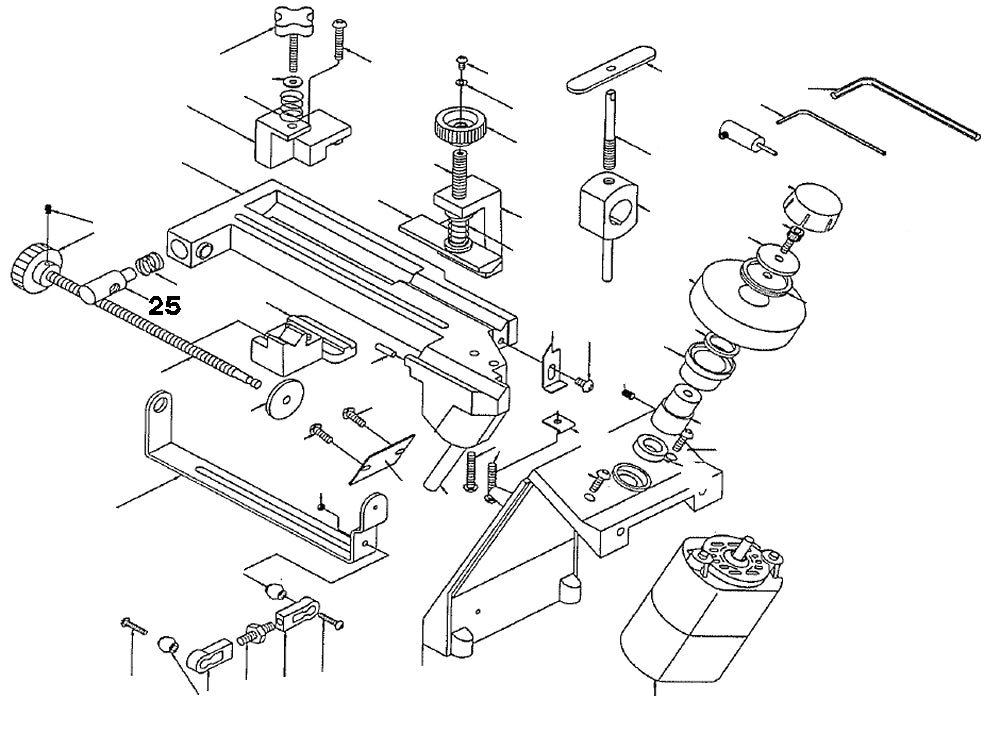 25