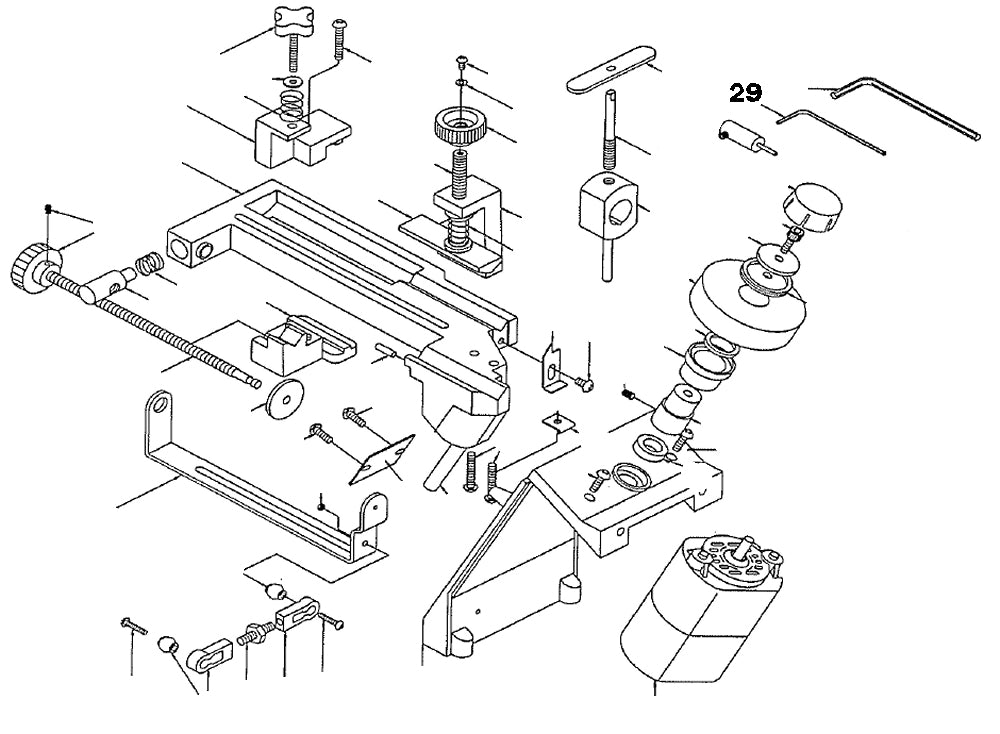 29