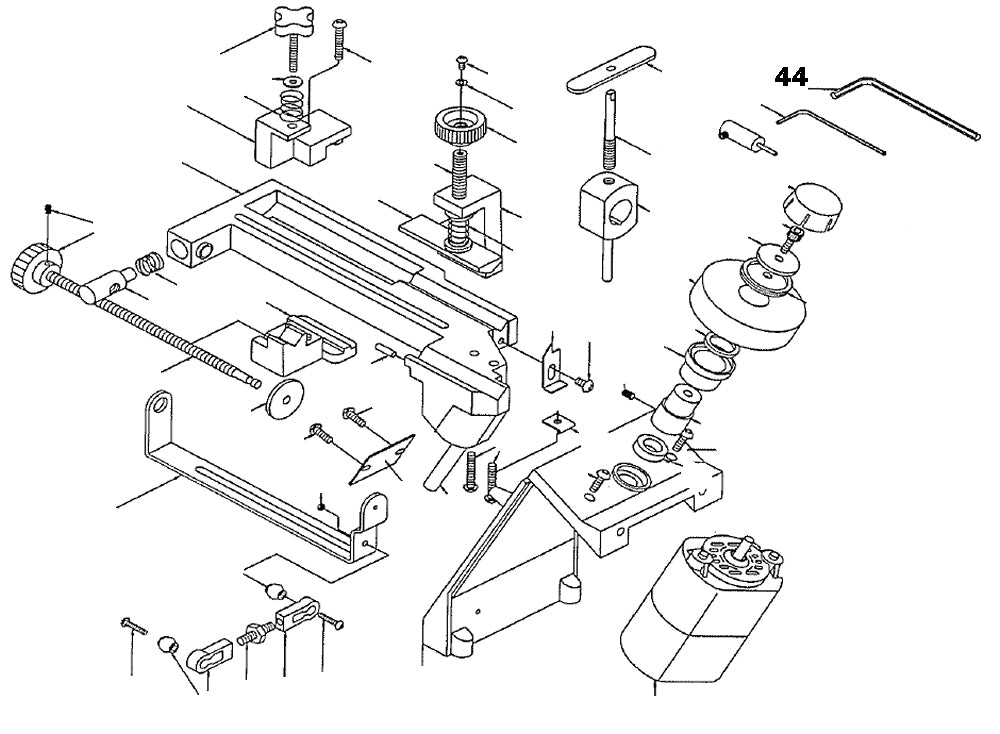 44