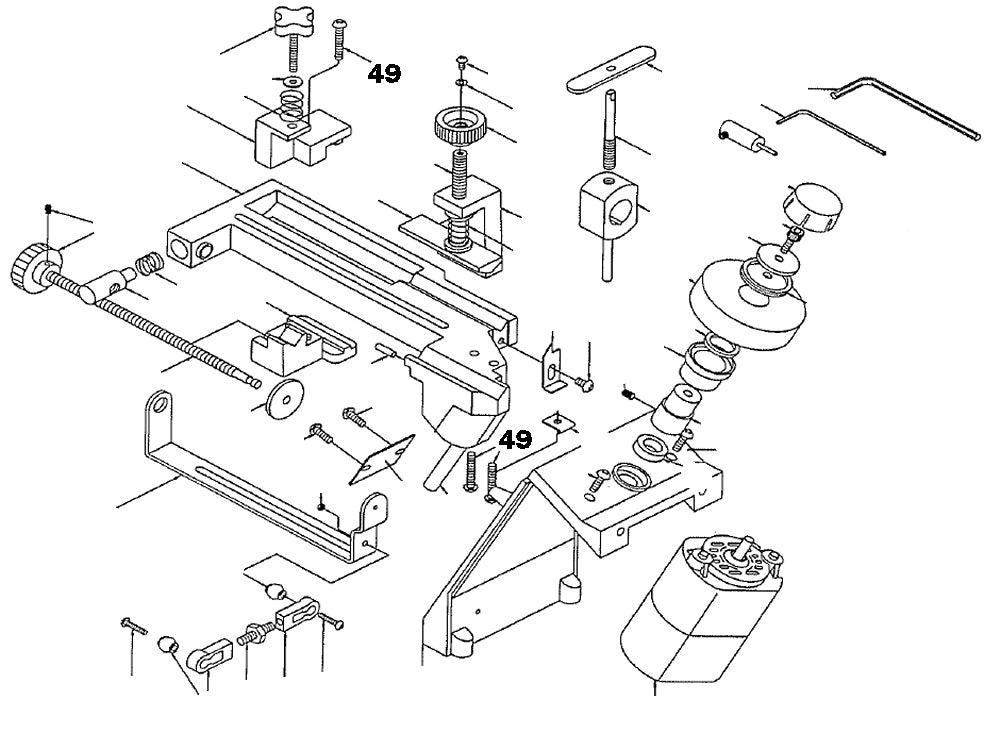 49

49