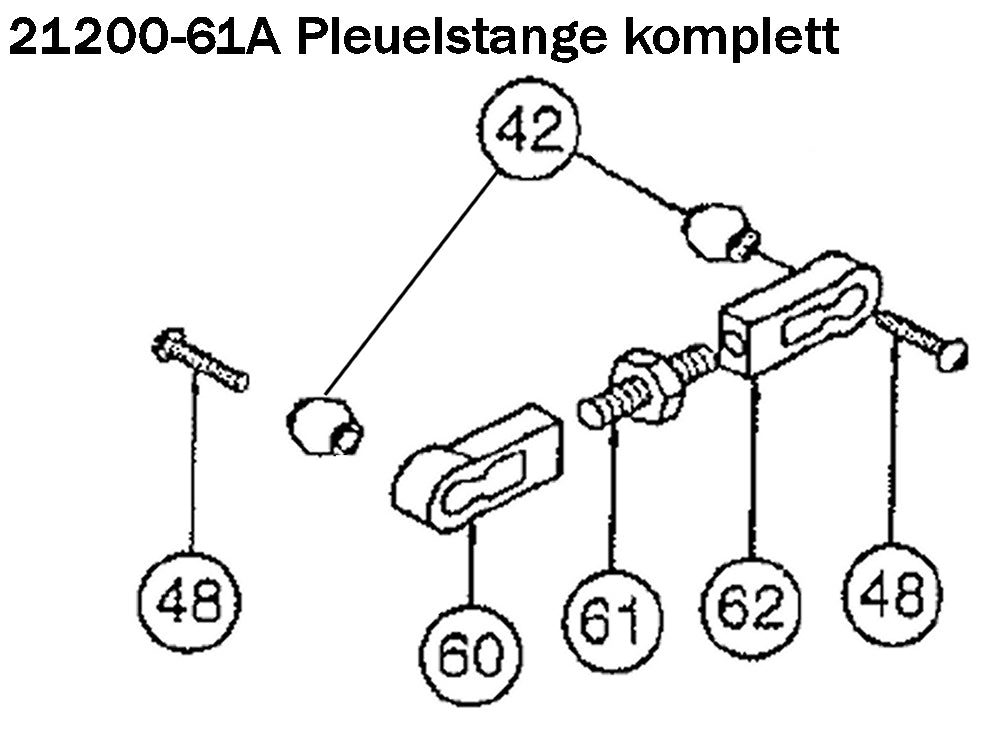 21200-61A Pleuelstange komplett

42

48

60

61

62

48