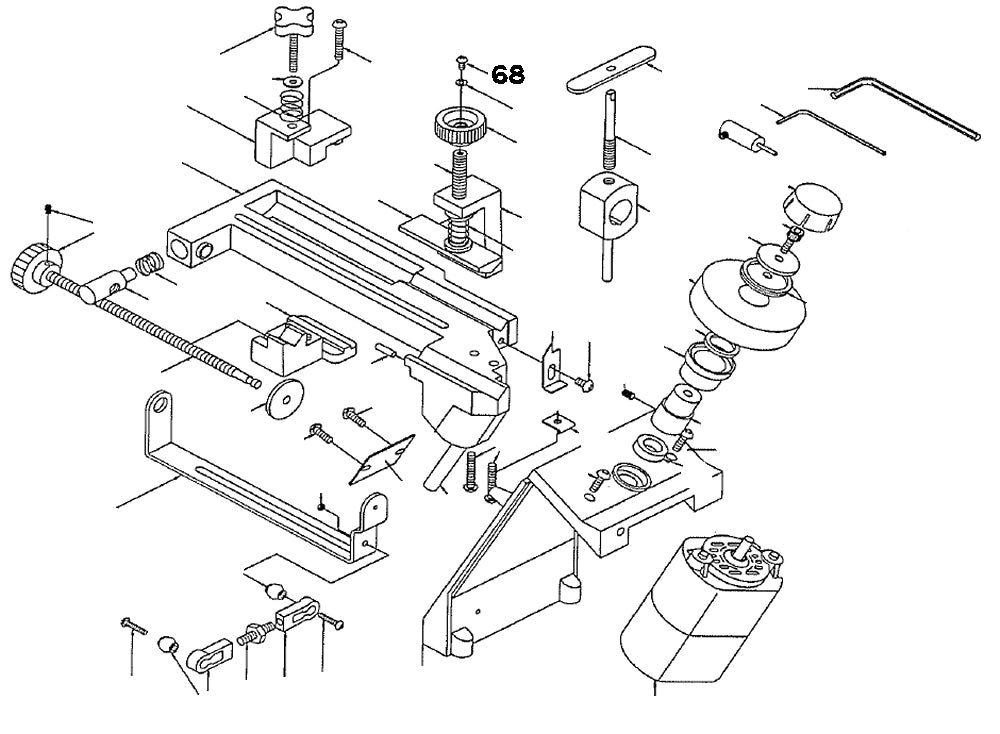 68