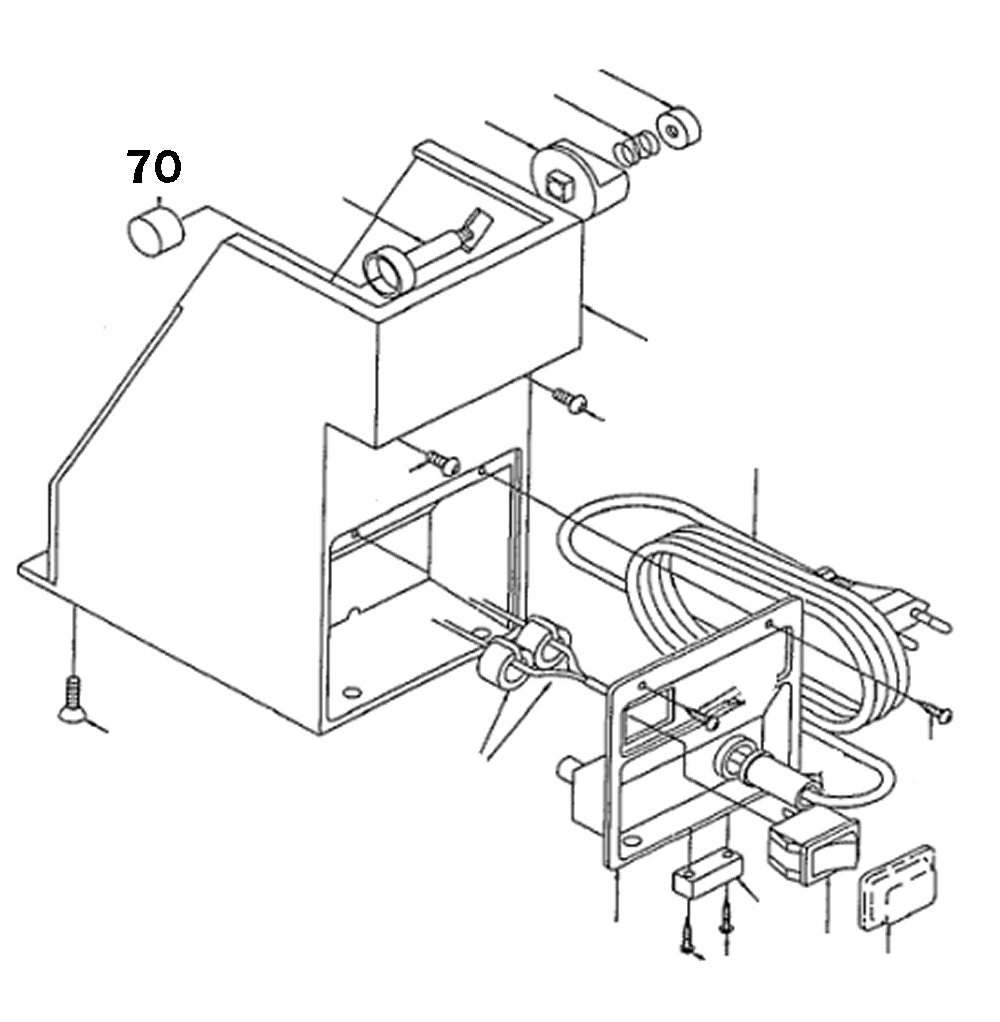 70