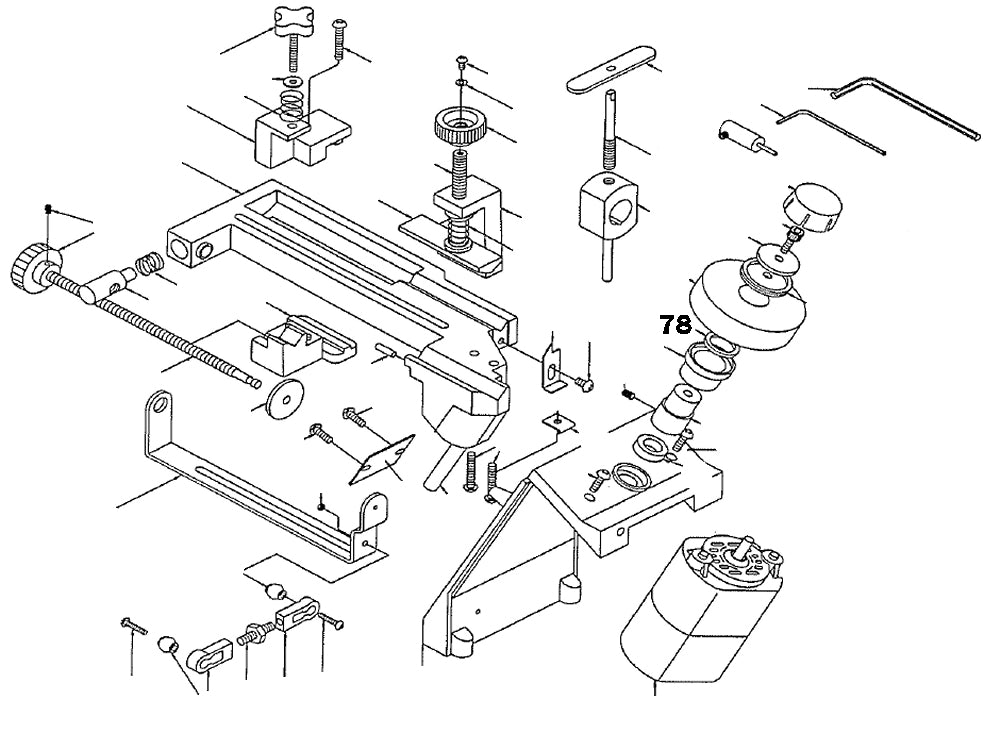 78