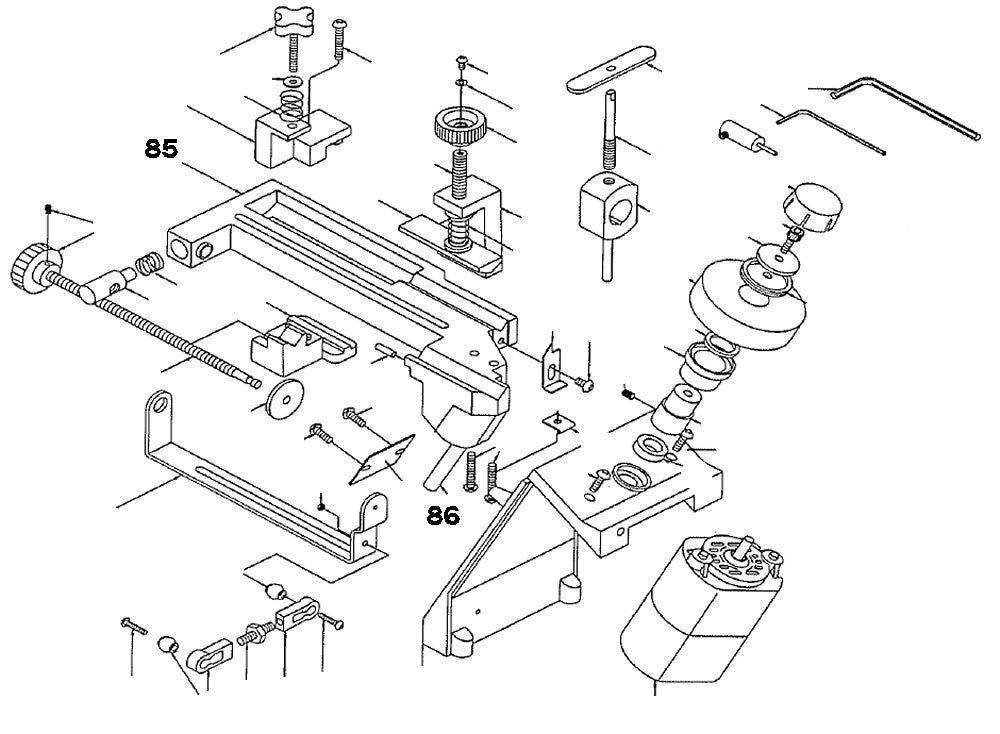 85

86