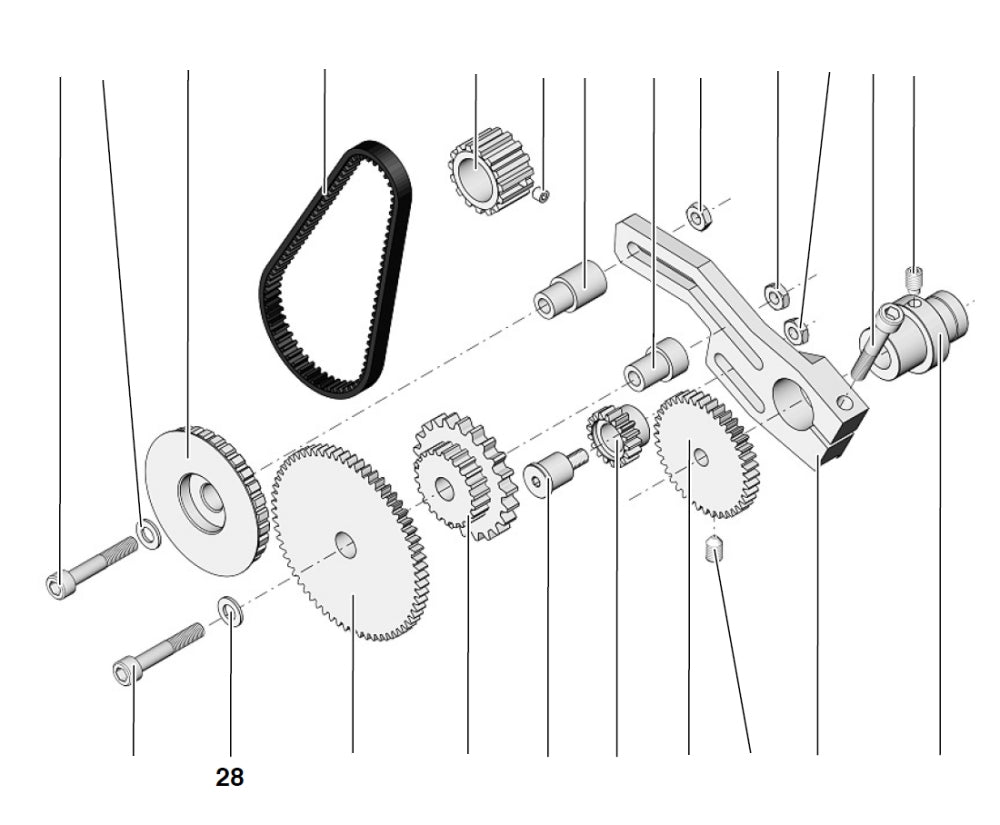 28