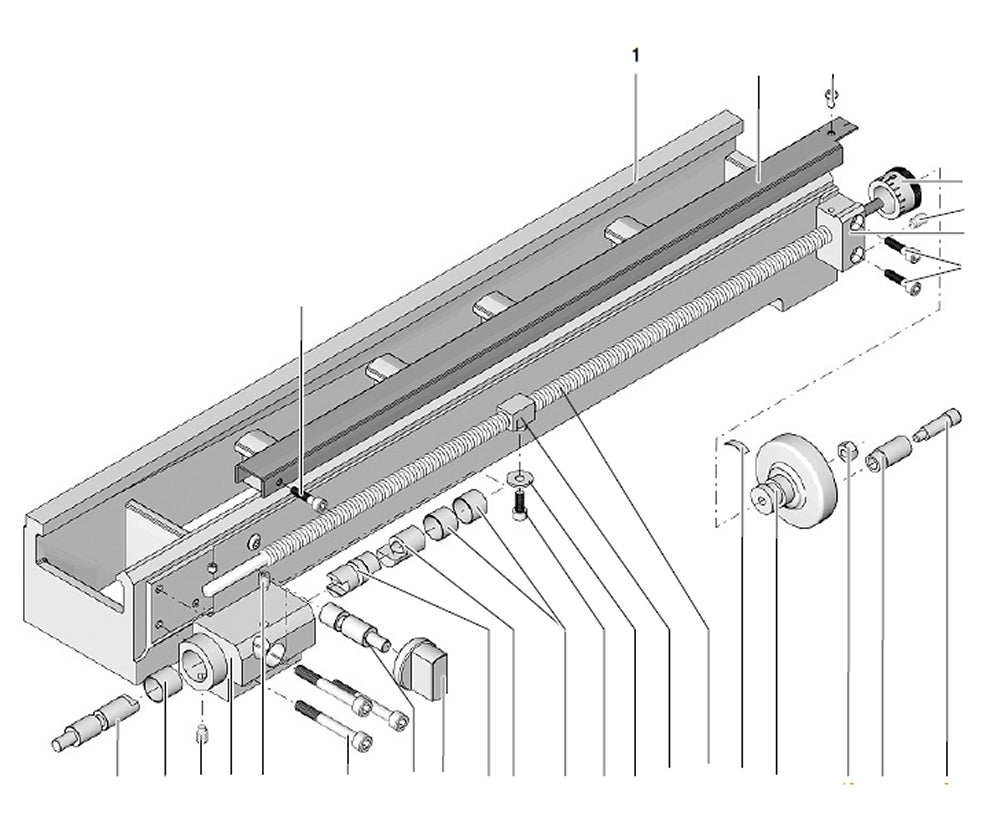 1