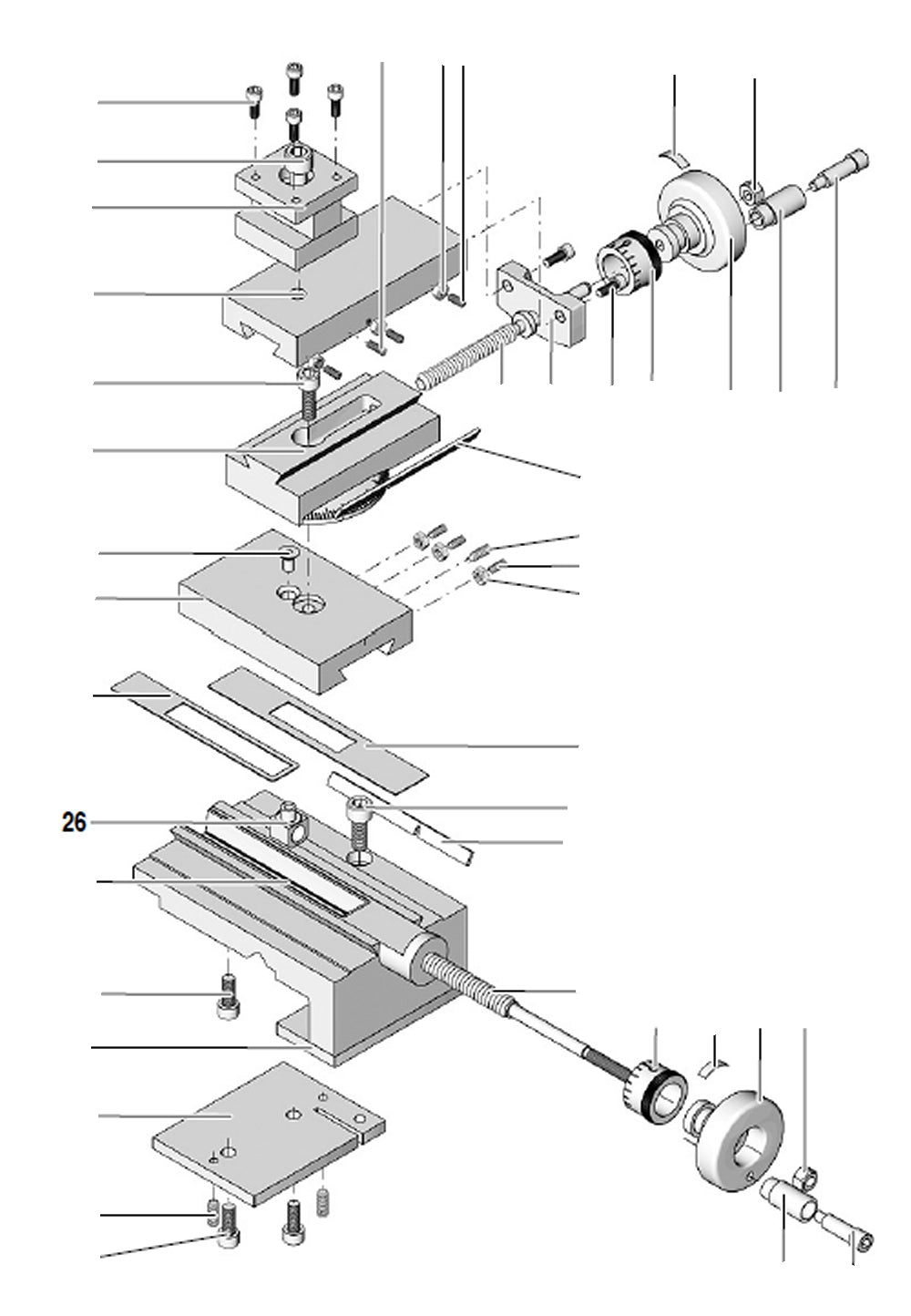 26