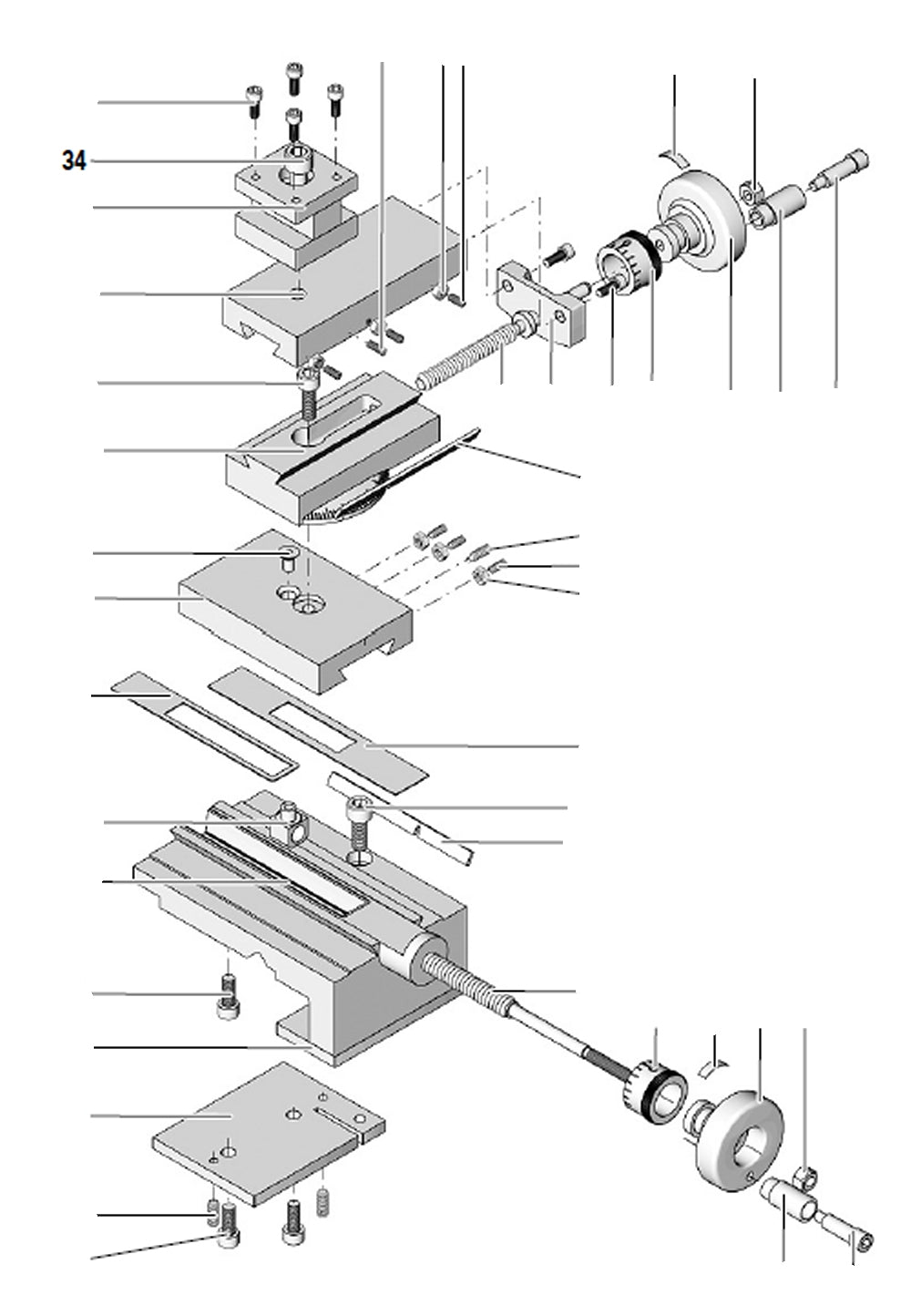 34