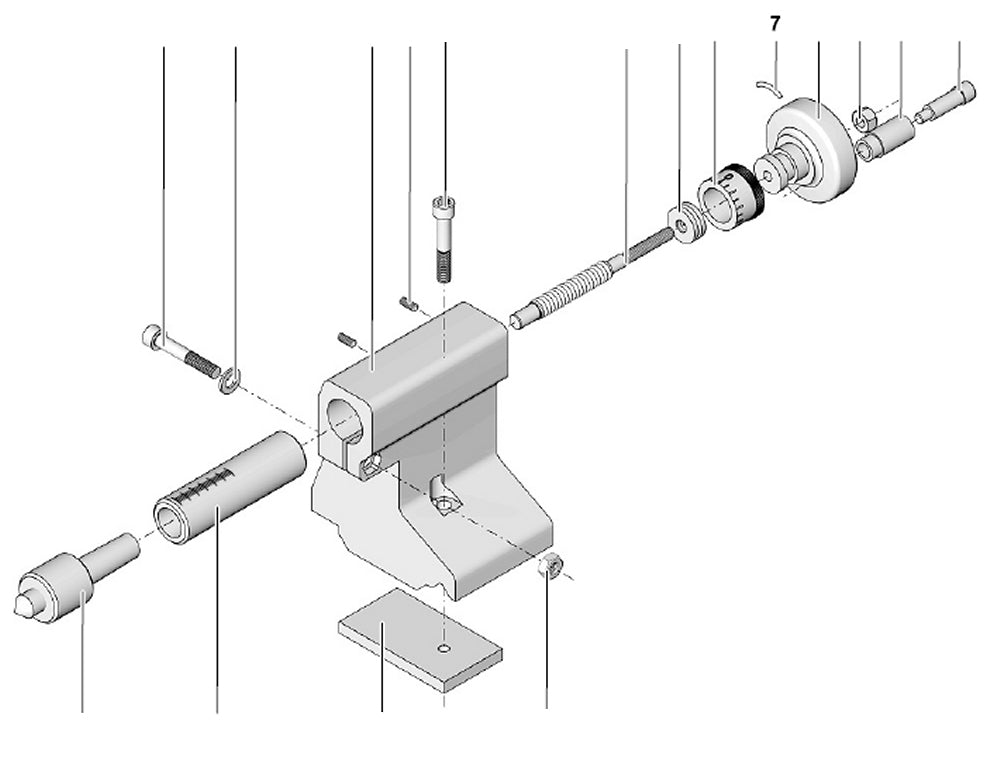 7