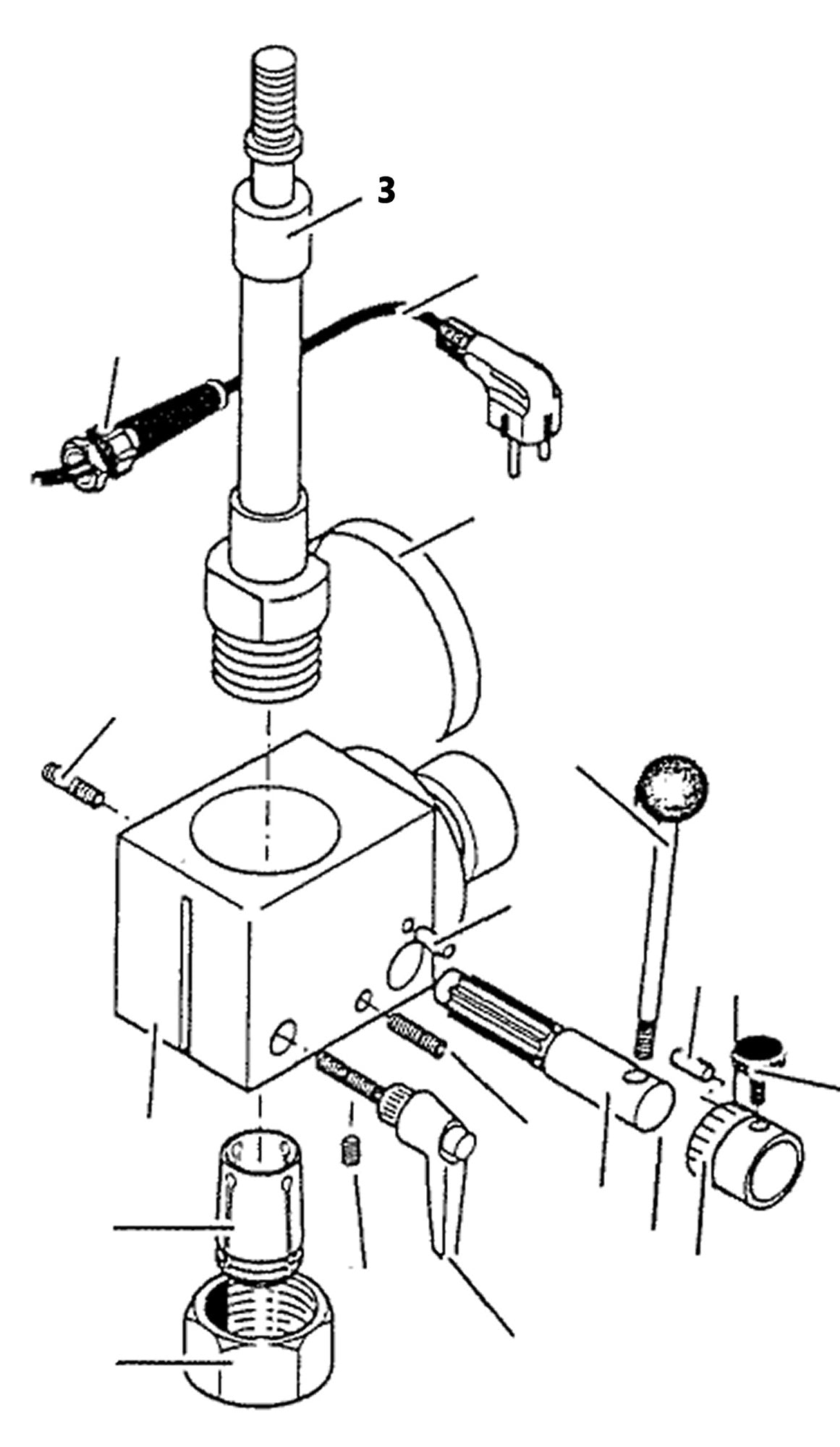 3