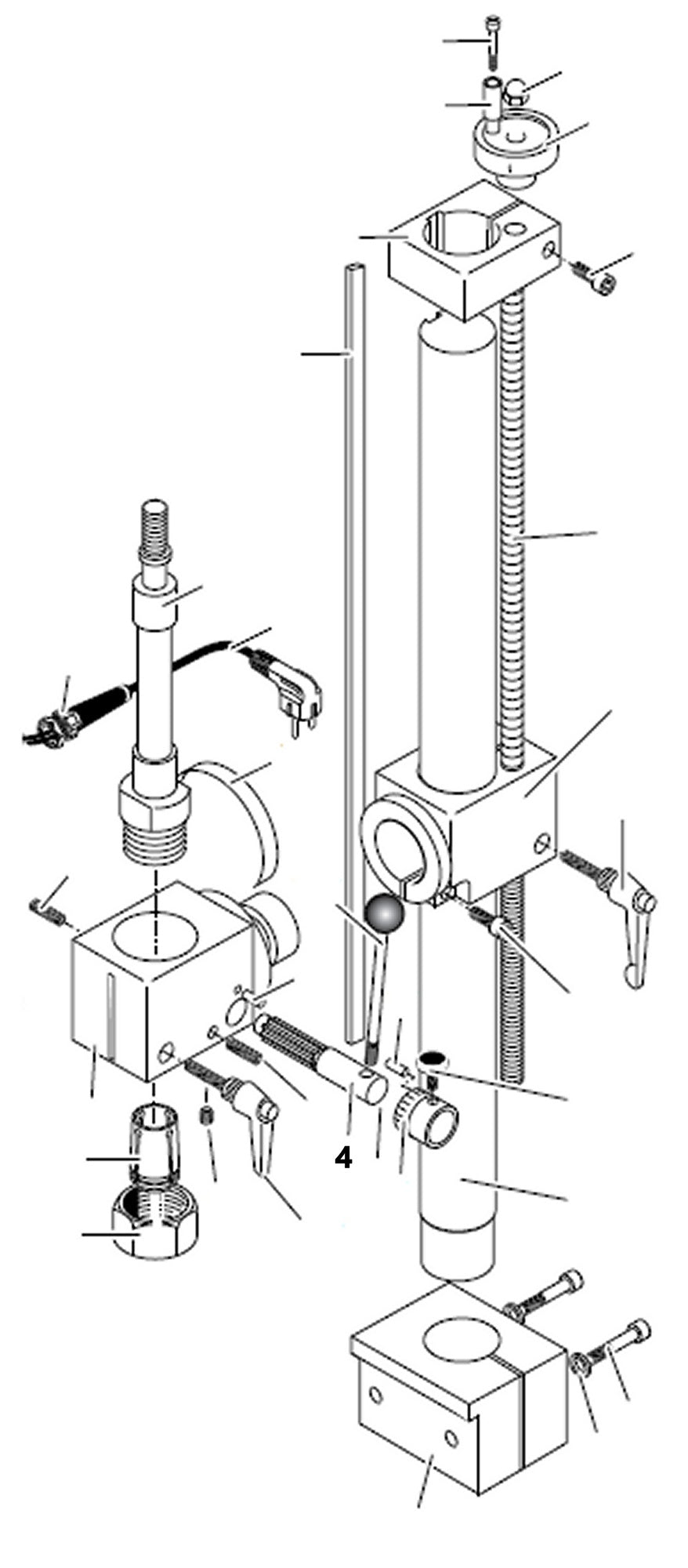 4