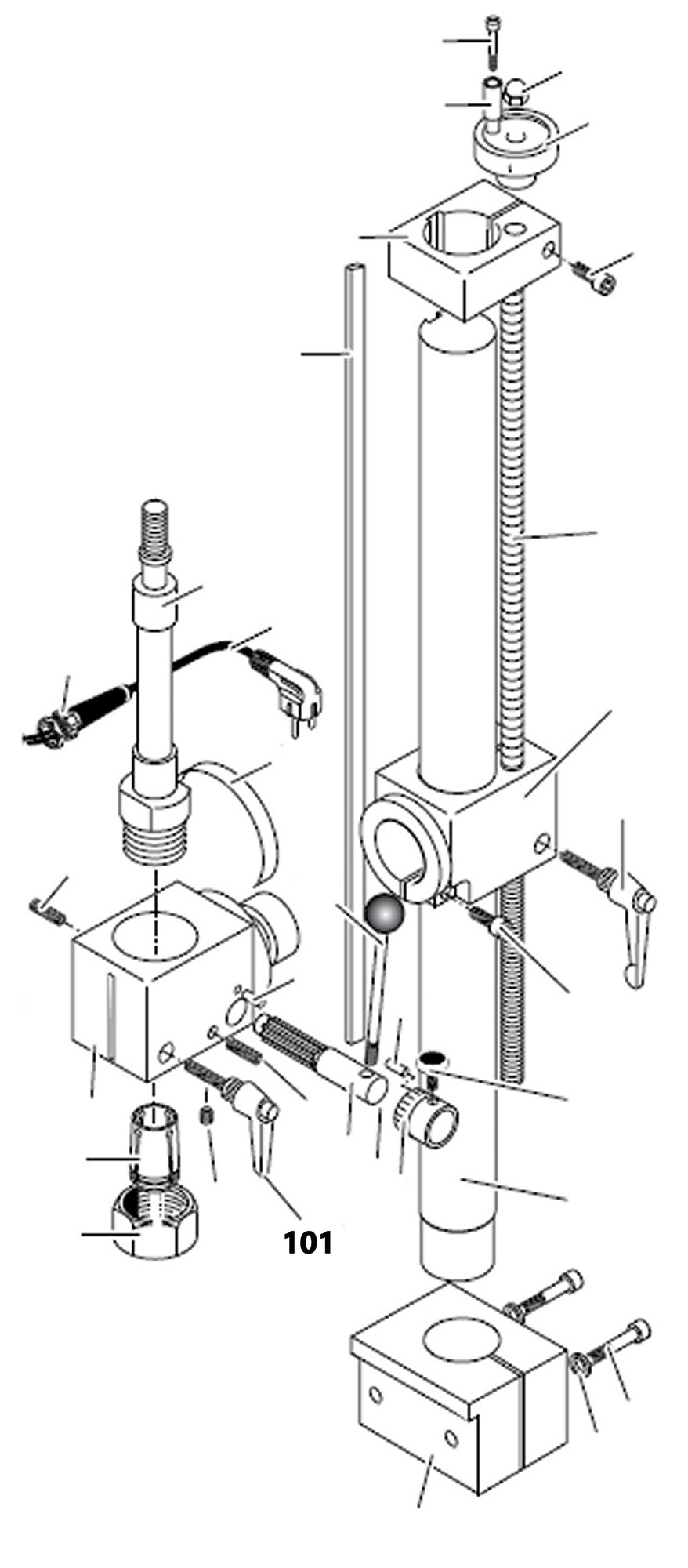 101