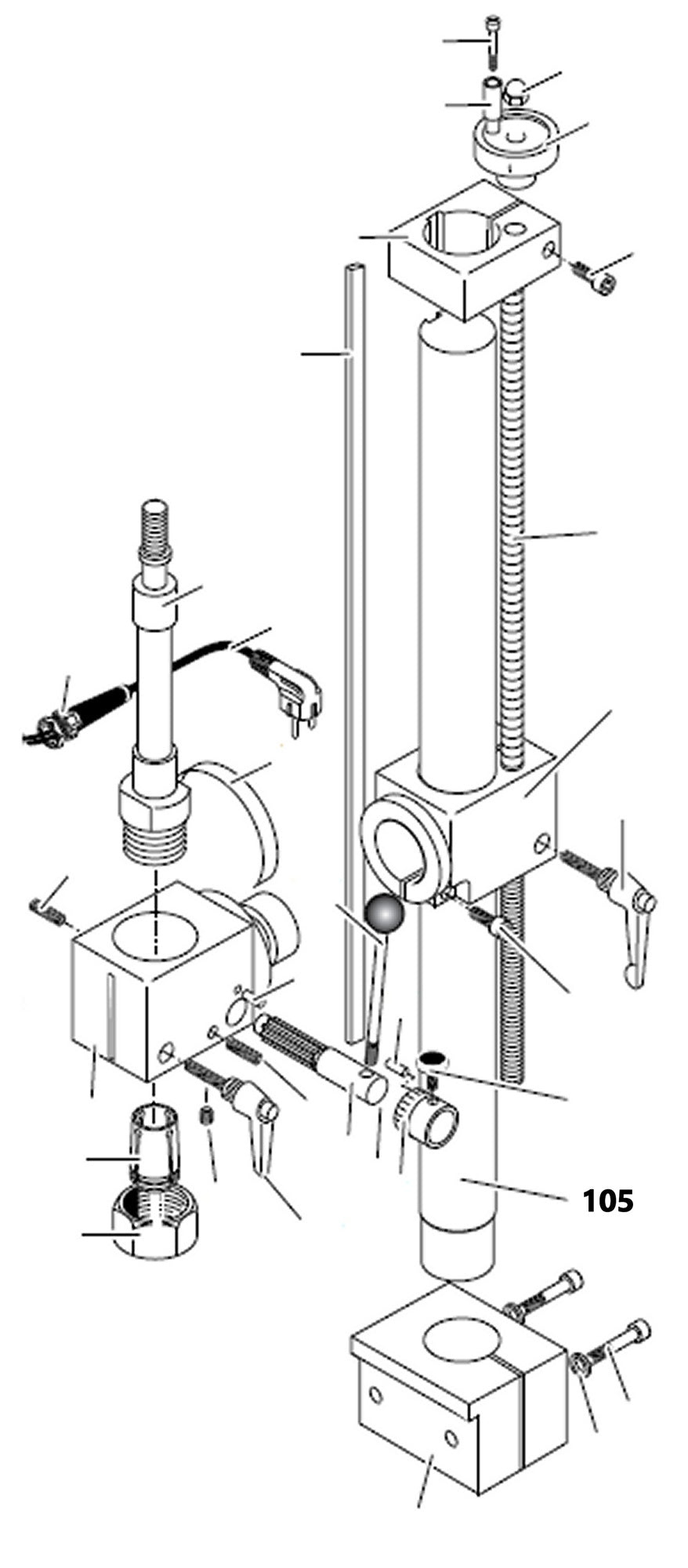 105