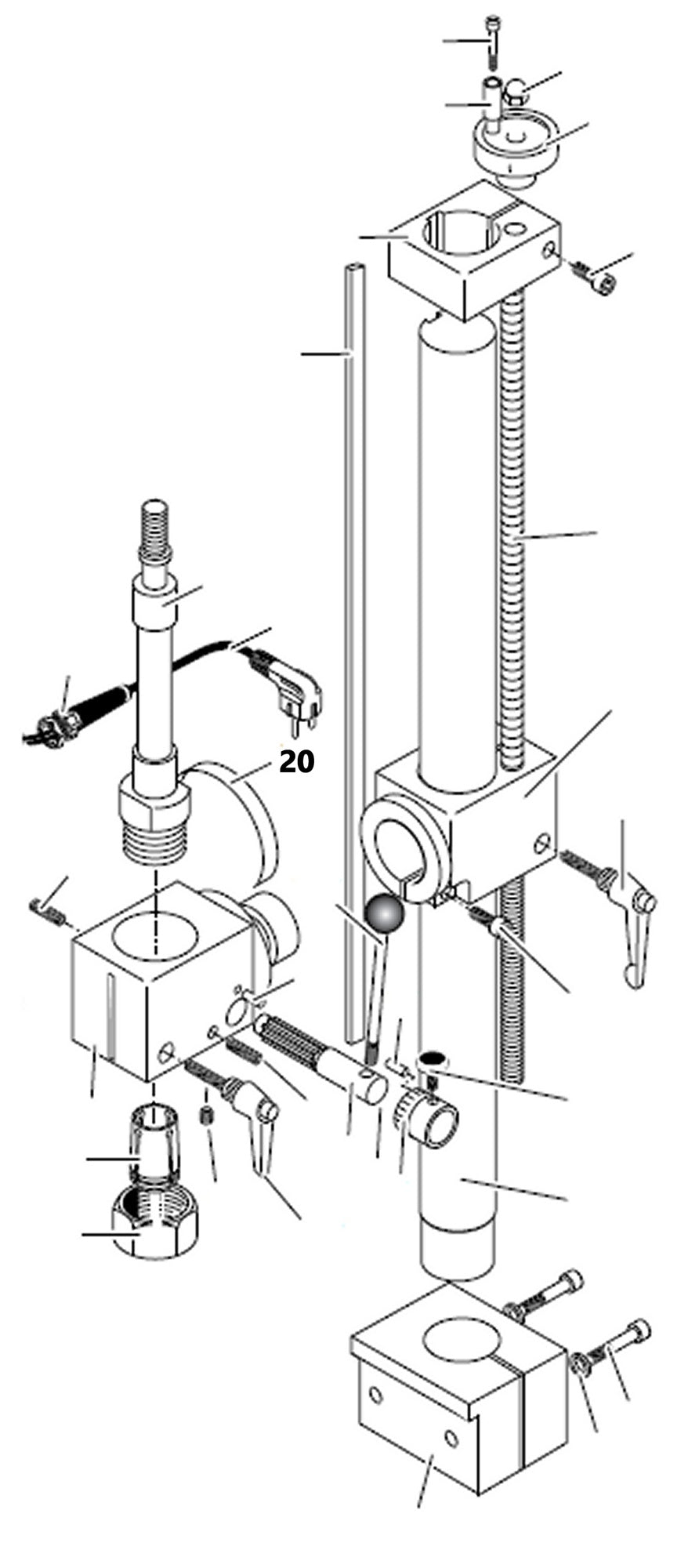 20