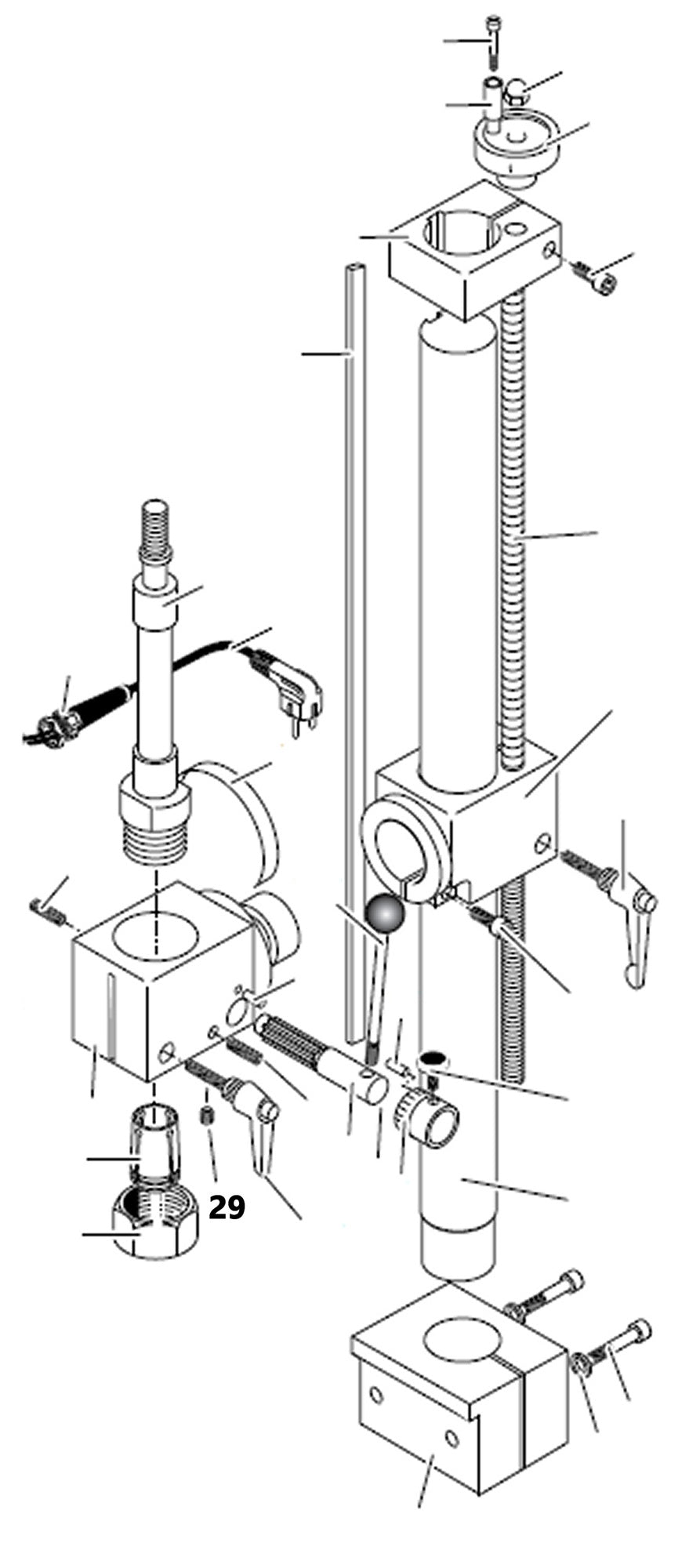 29