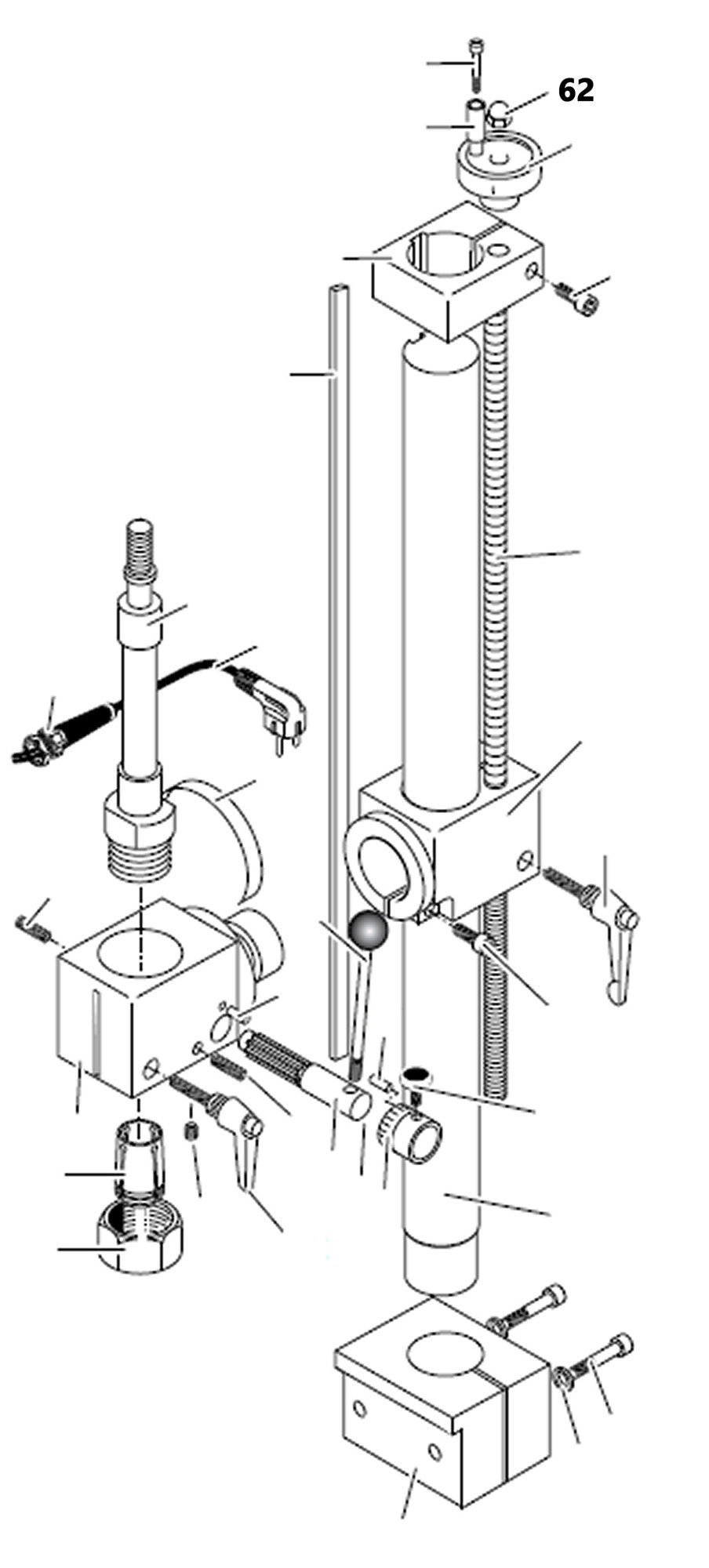 62